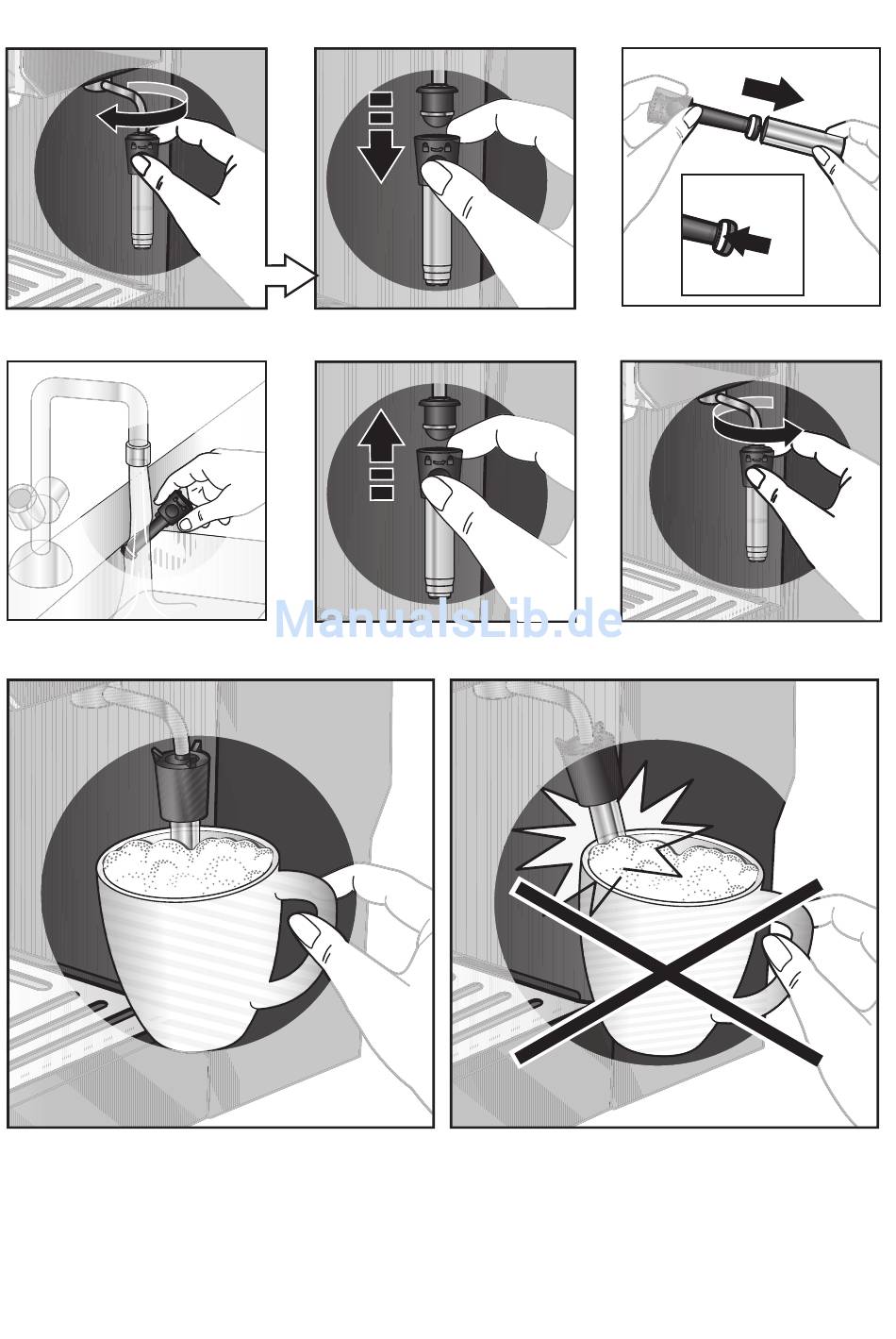 ManualsLib.de