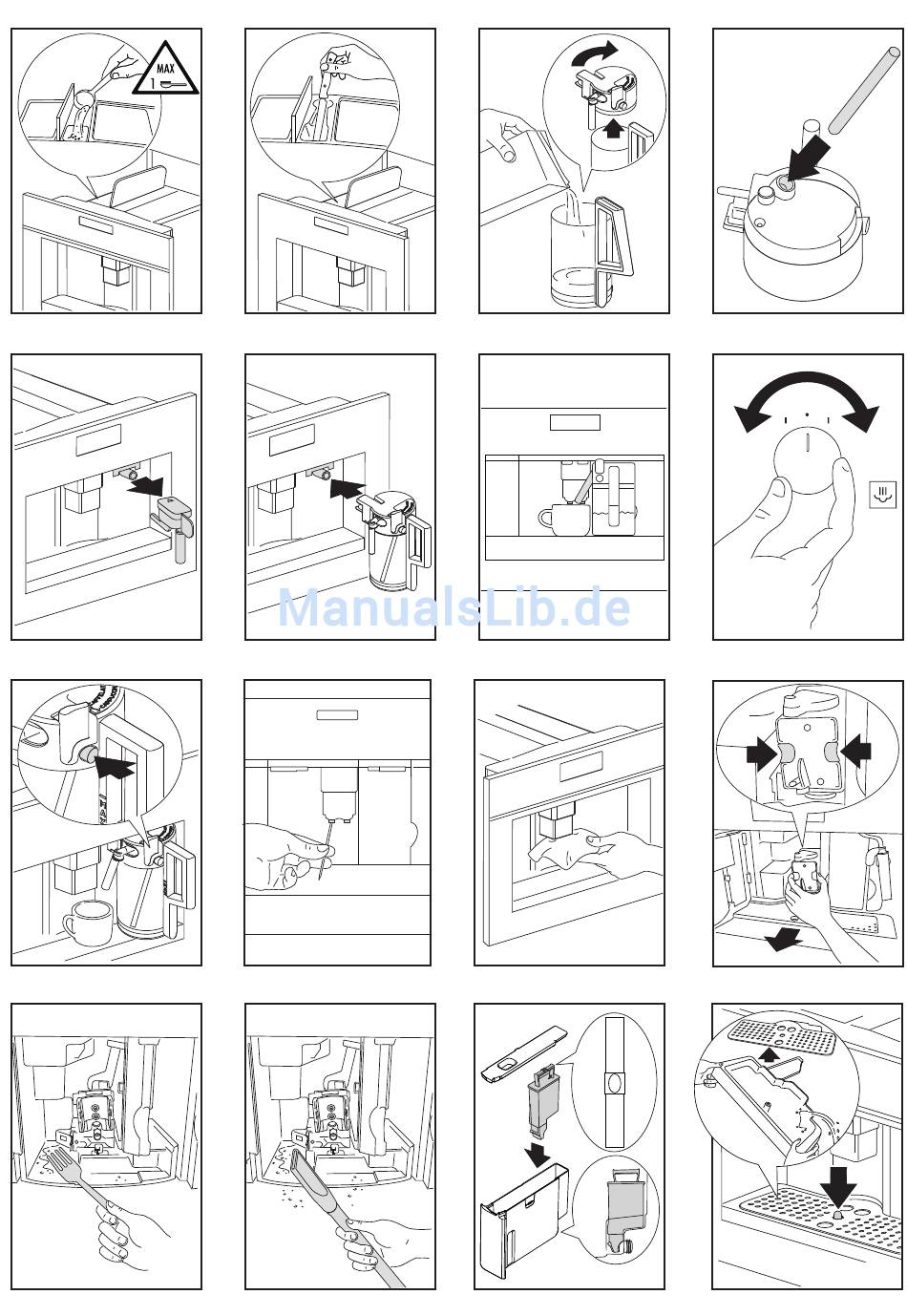 MAX
1

ManualsLib.de