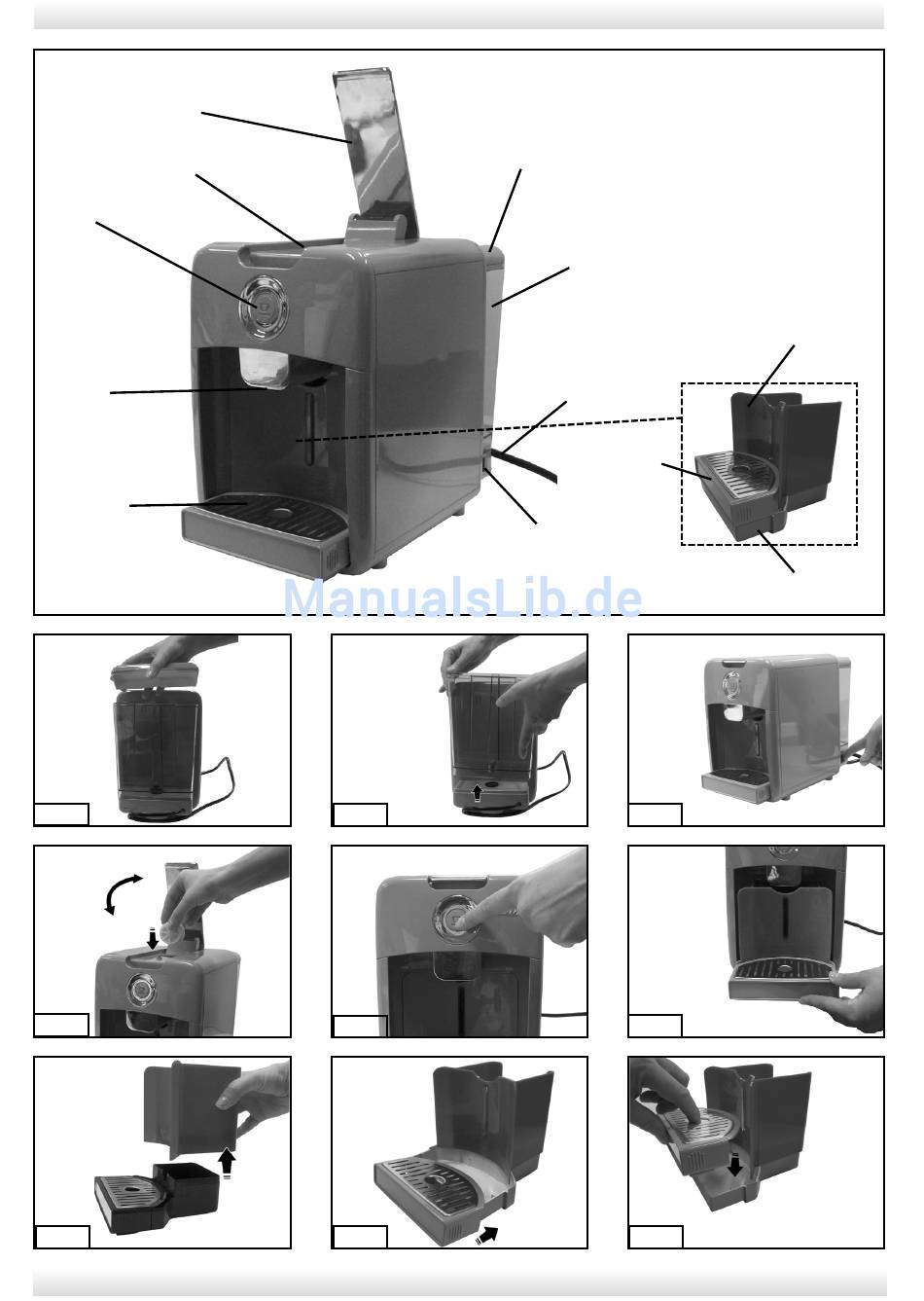 ManualsLib.de