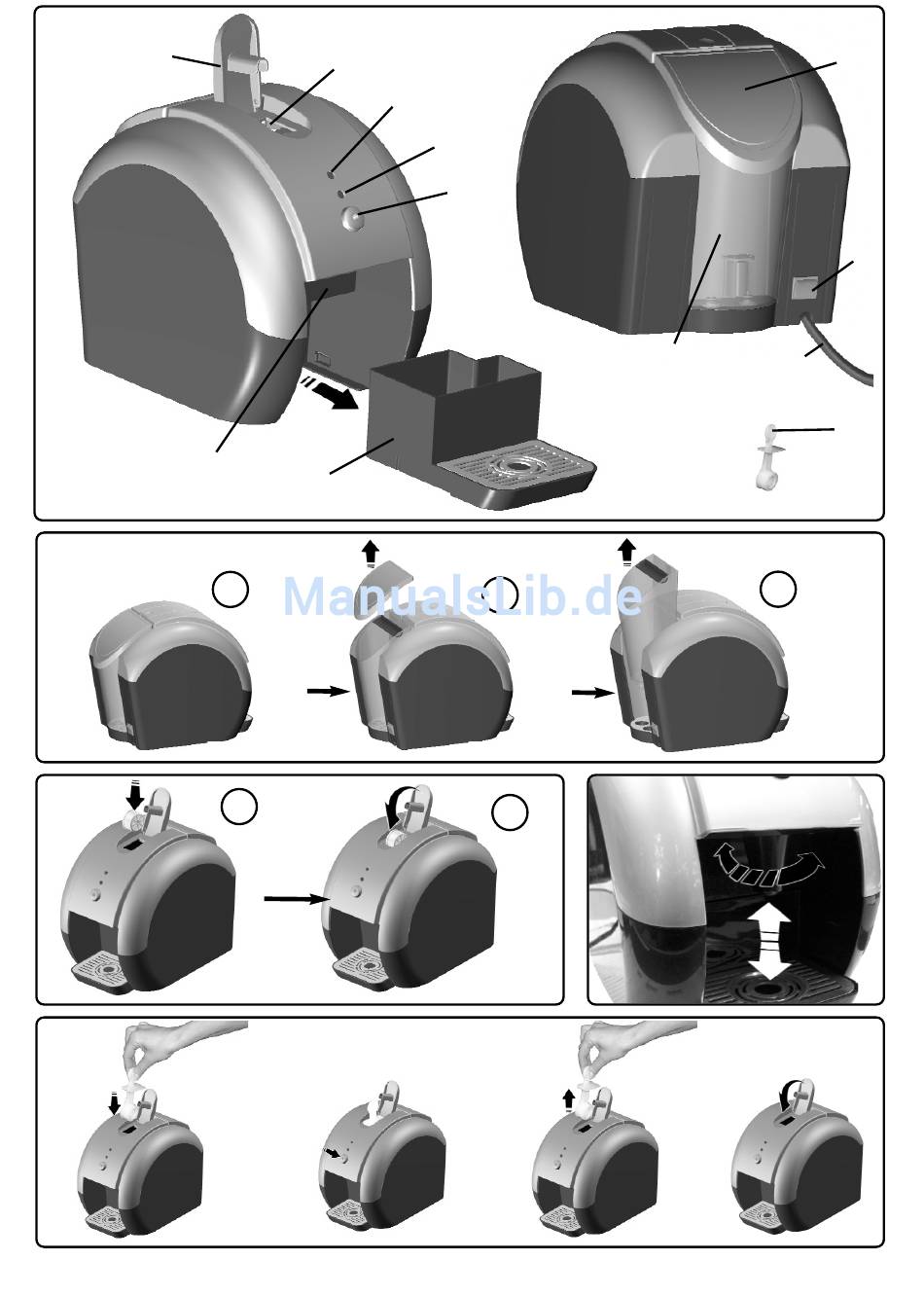 ManualsLib.de