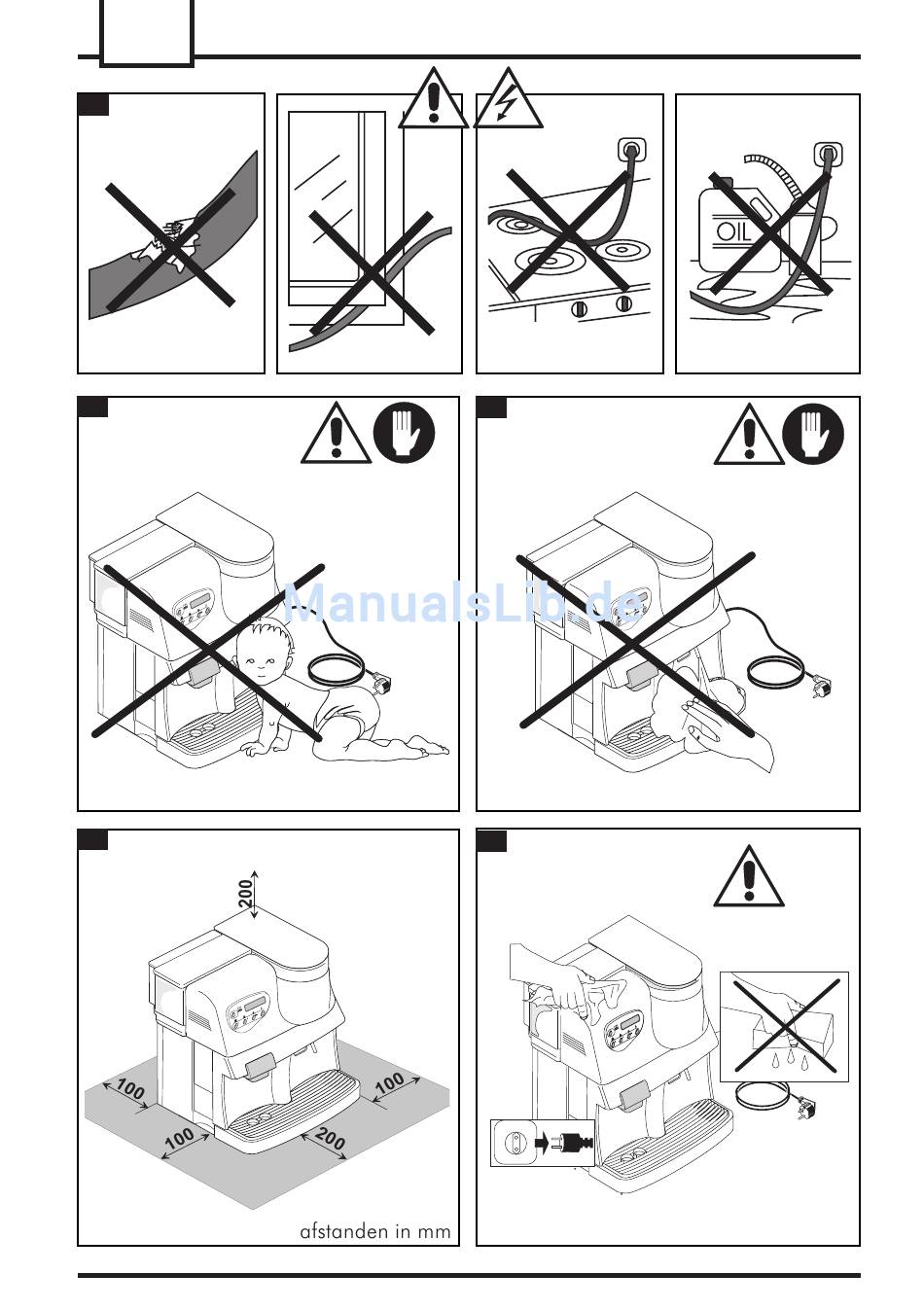 OIL

ManualsLib.de

200

100

100

100

200

afstanden in mm