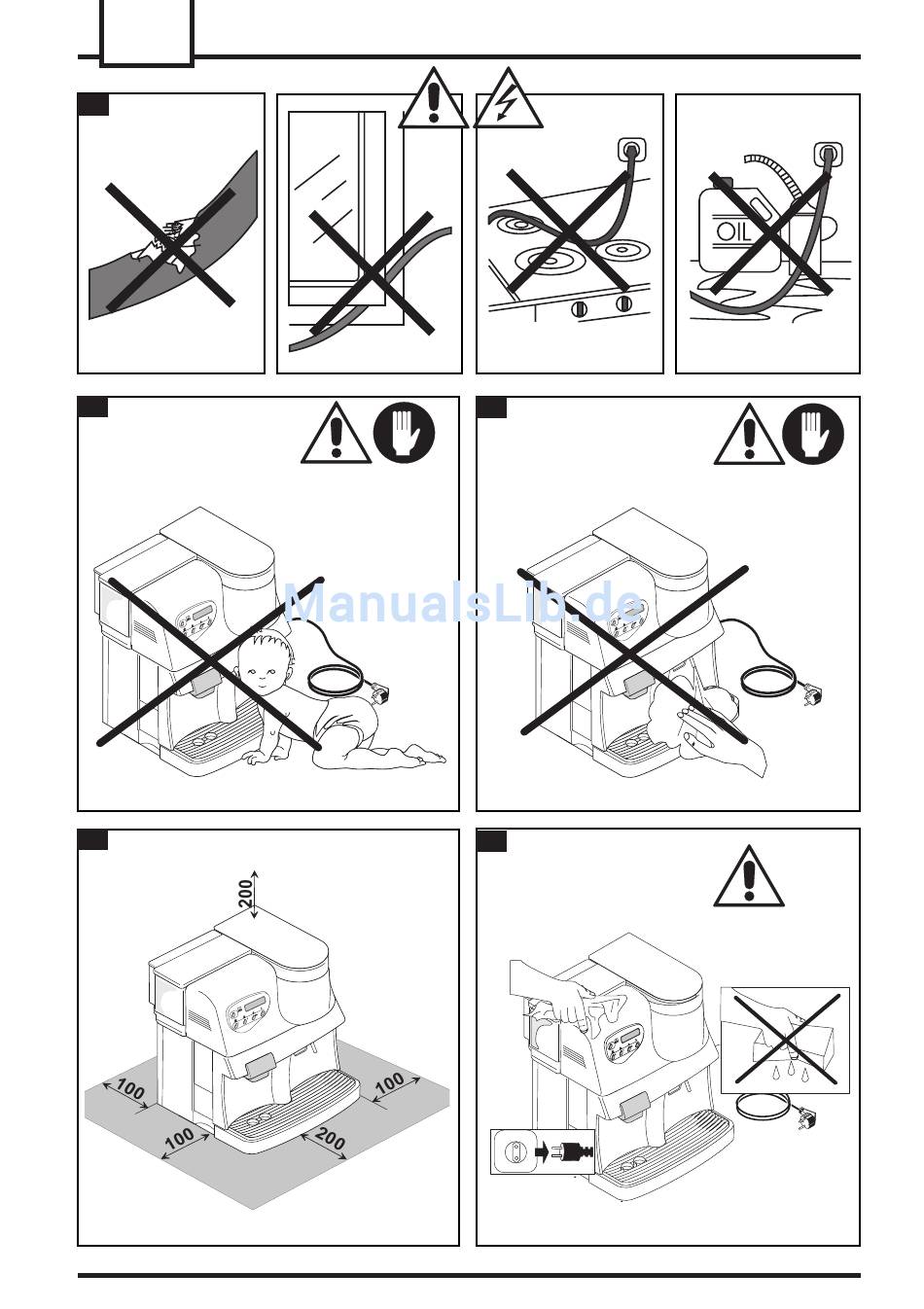 OIL

ManualsLib.de

200

100

100

100

200