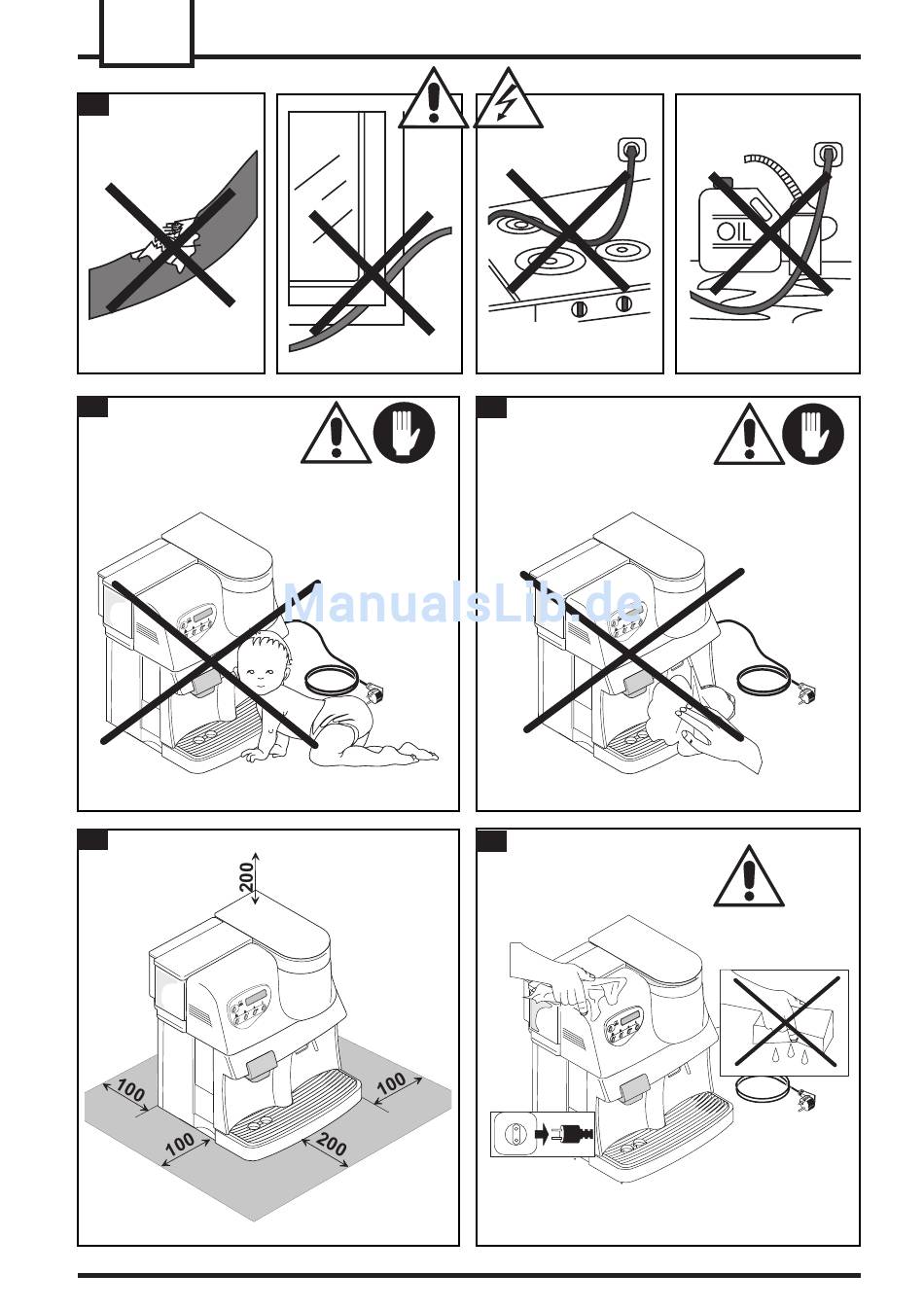 OIL

ManualsLib.de

200

100

100

100

200