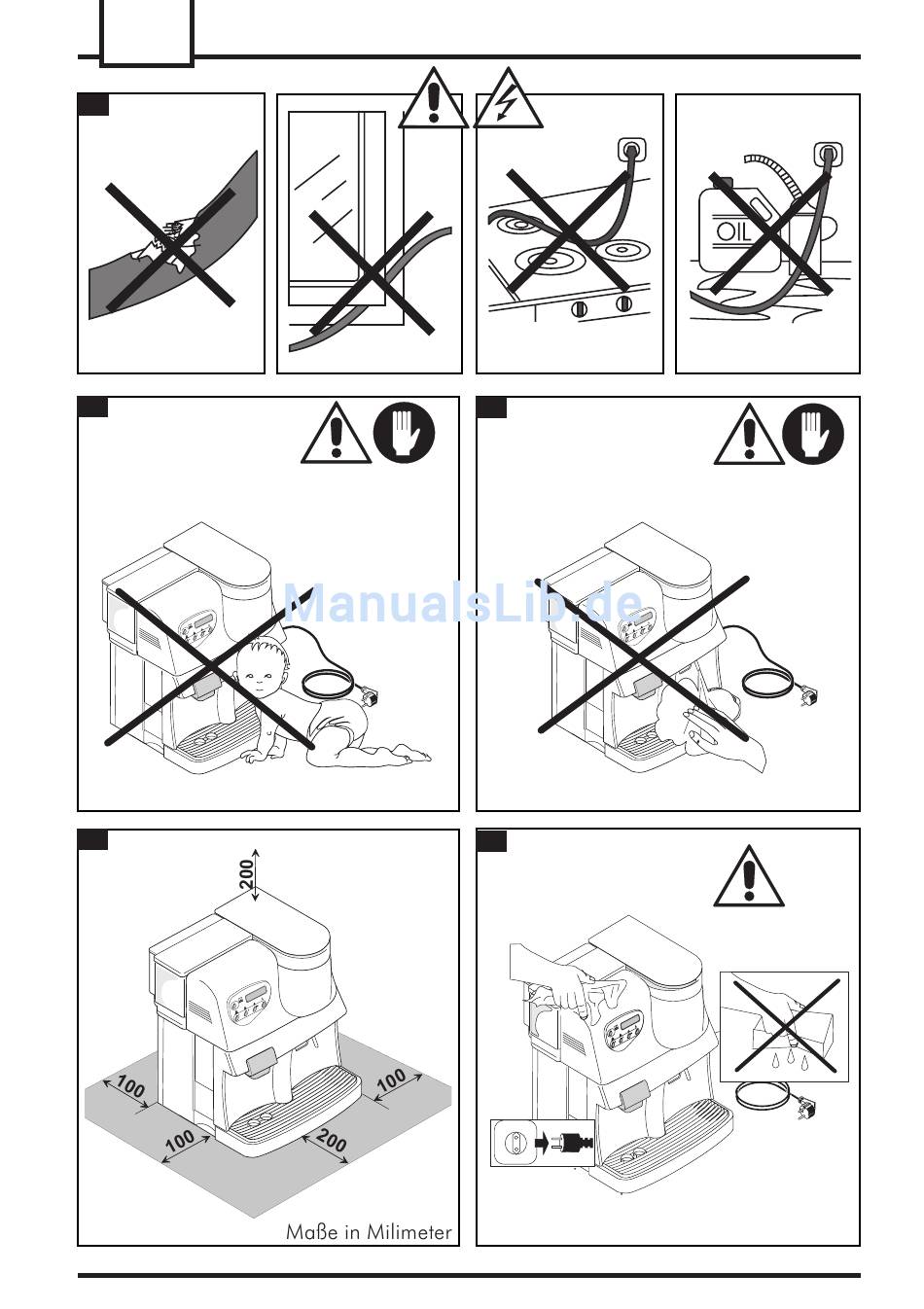 OIL

ManualsLib.de

200

100

100

100

200

Maße in Milimeter