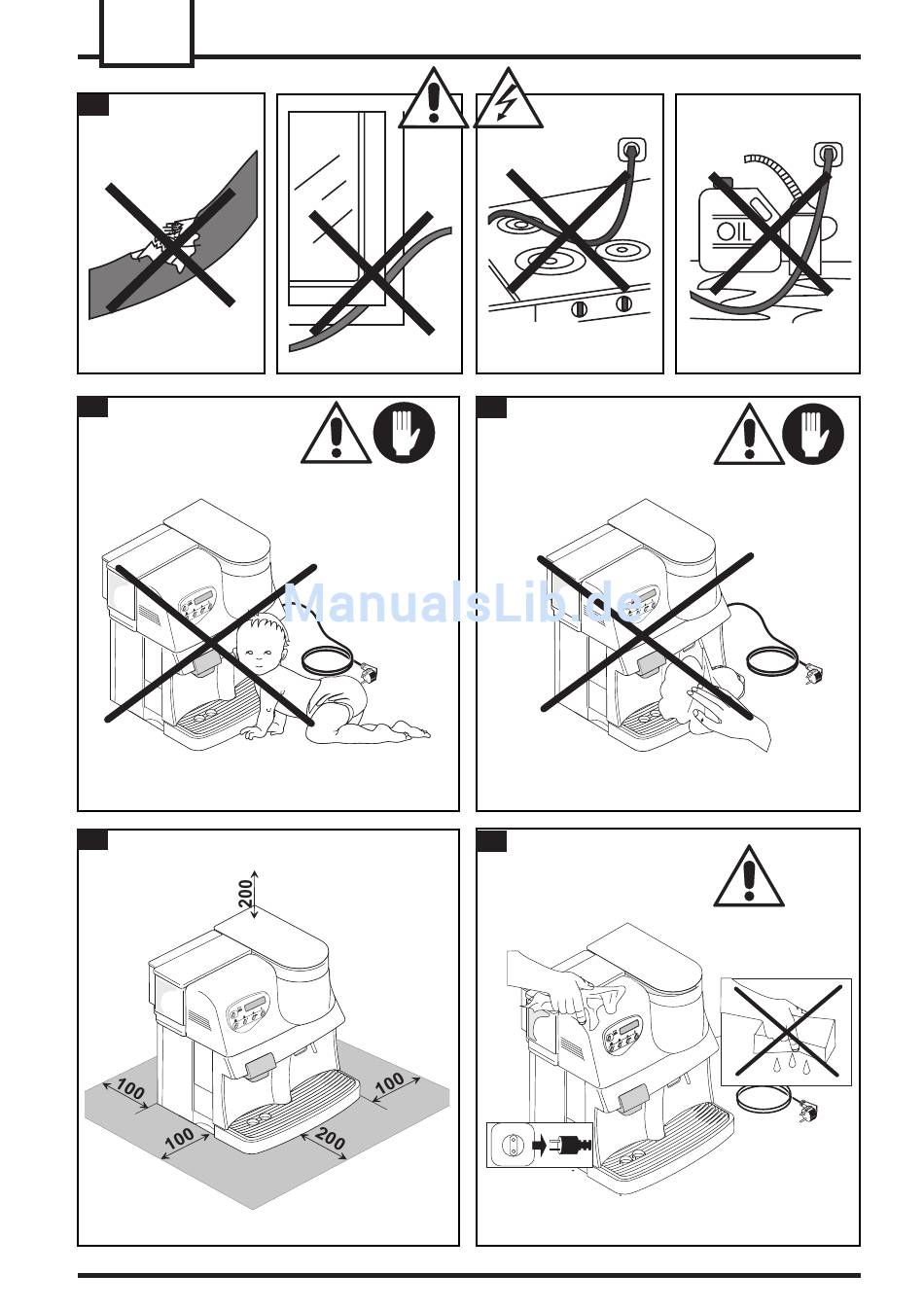 OIL

ManualsLib.de

200

100

100

100

200