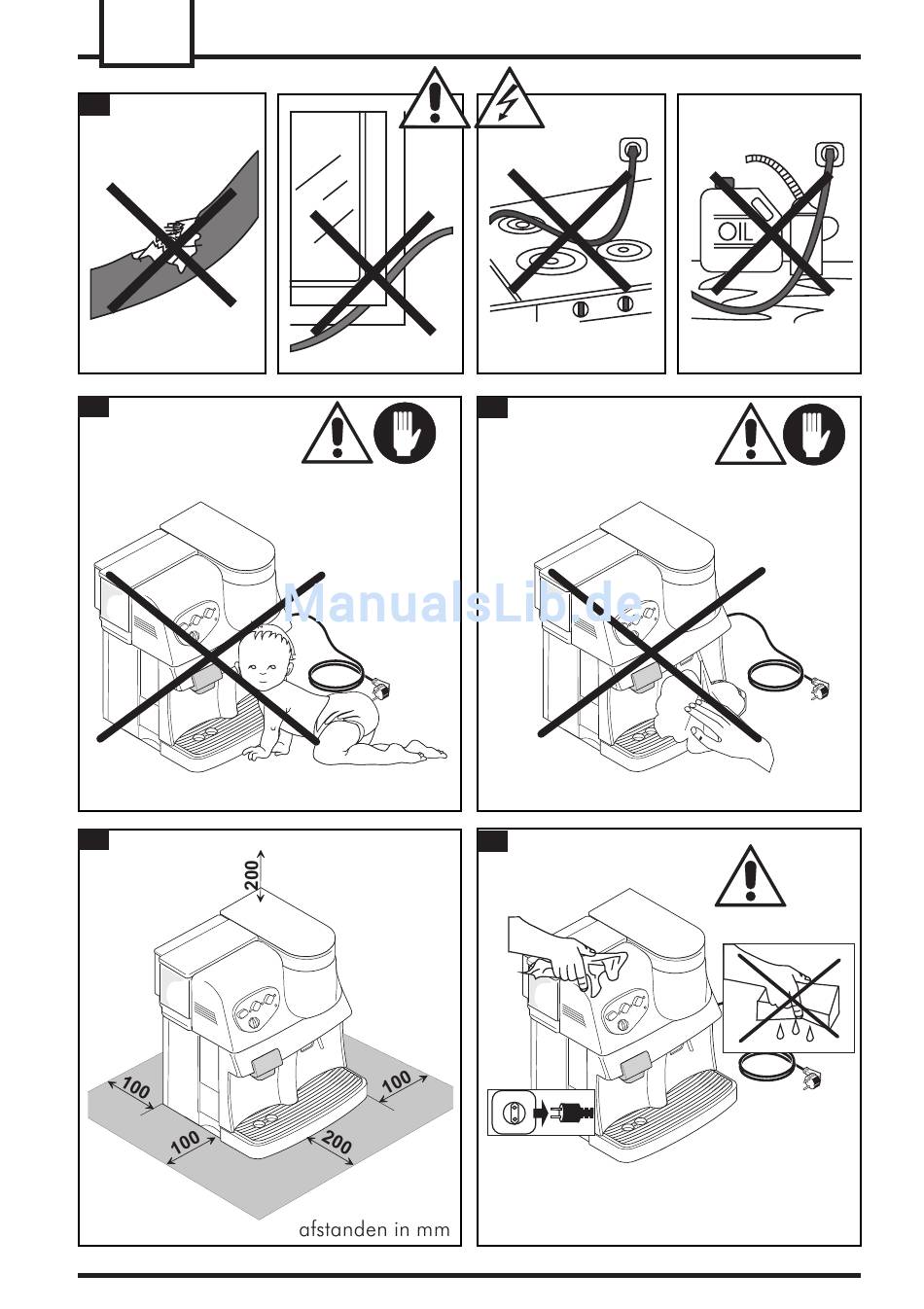 OIL

ManualsLib.de

200

100

100

100

200

afstanden in mm