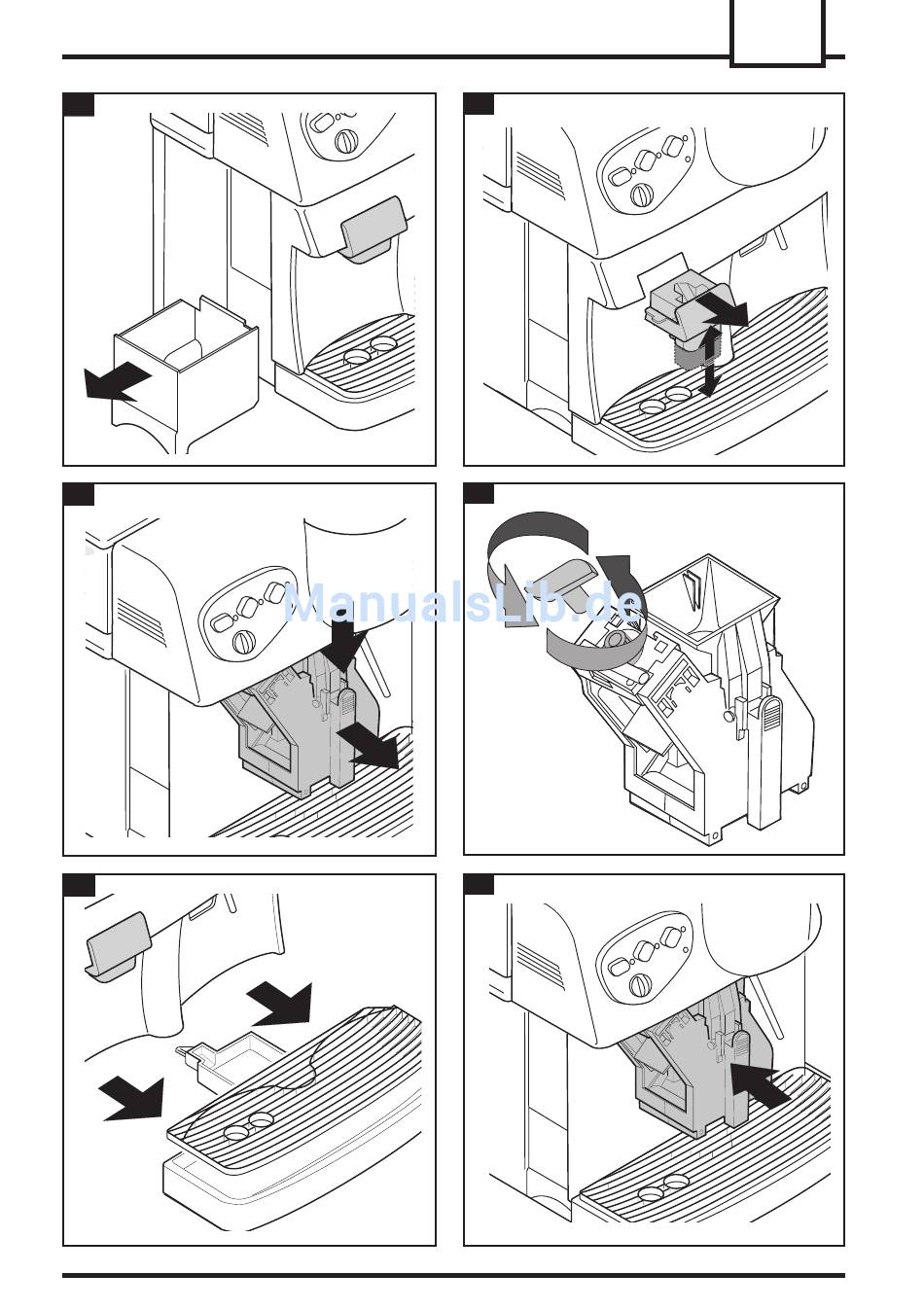 ManualsLib.de