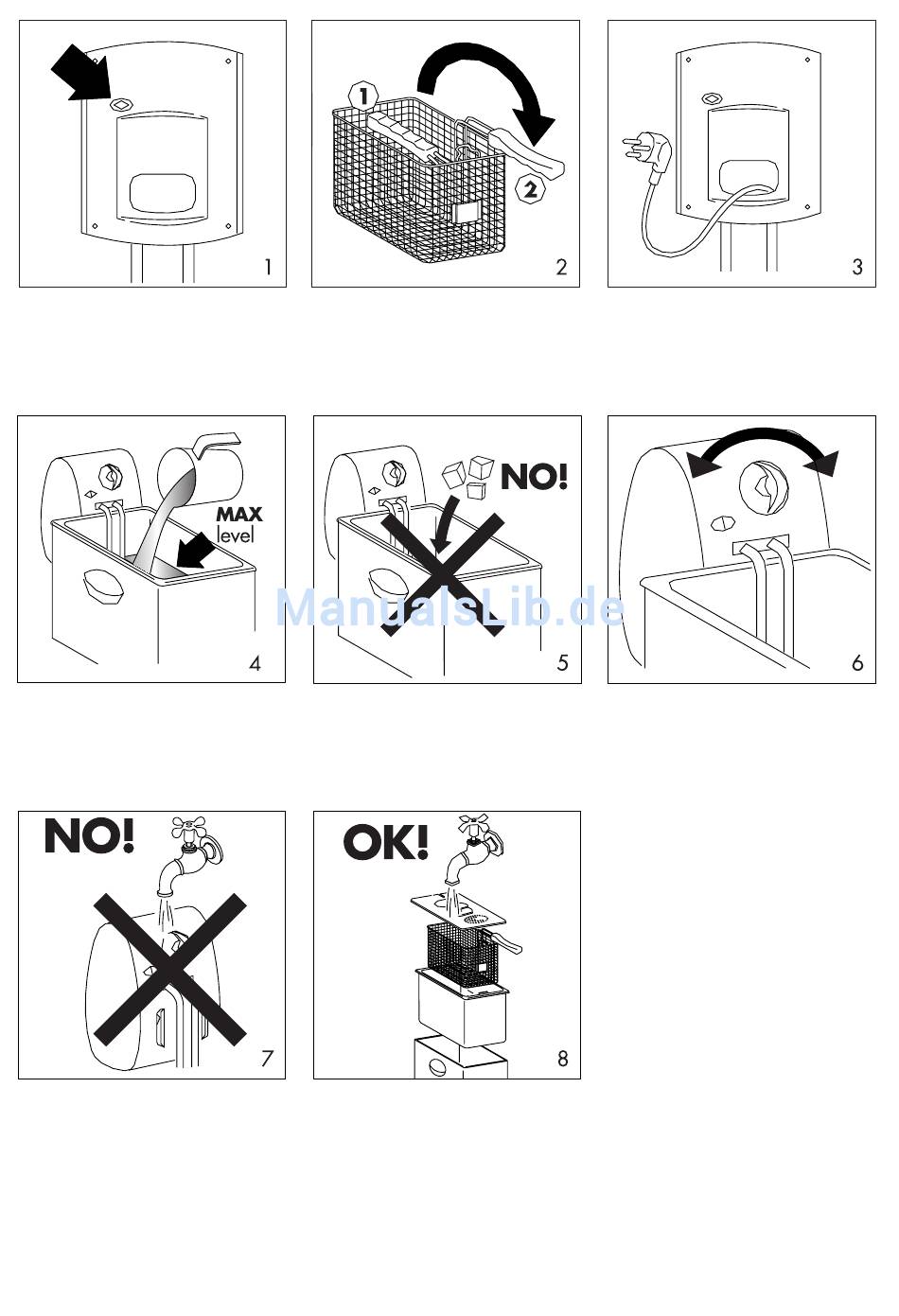 1

1
2
2

3

MAX
level
4

NO!
5

6

ManualsLib.de

NO!
7

OK!
8