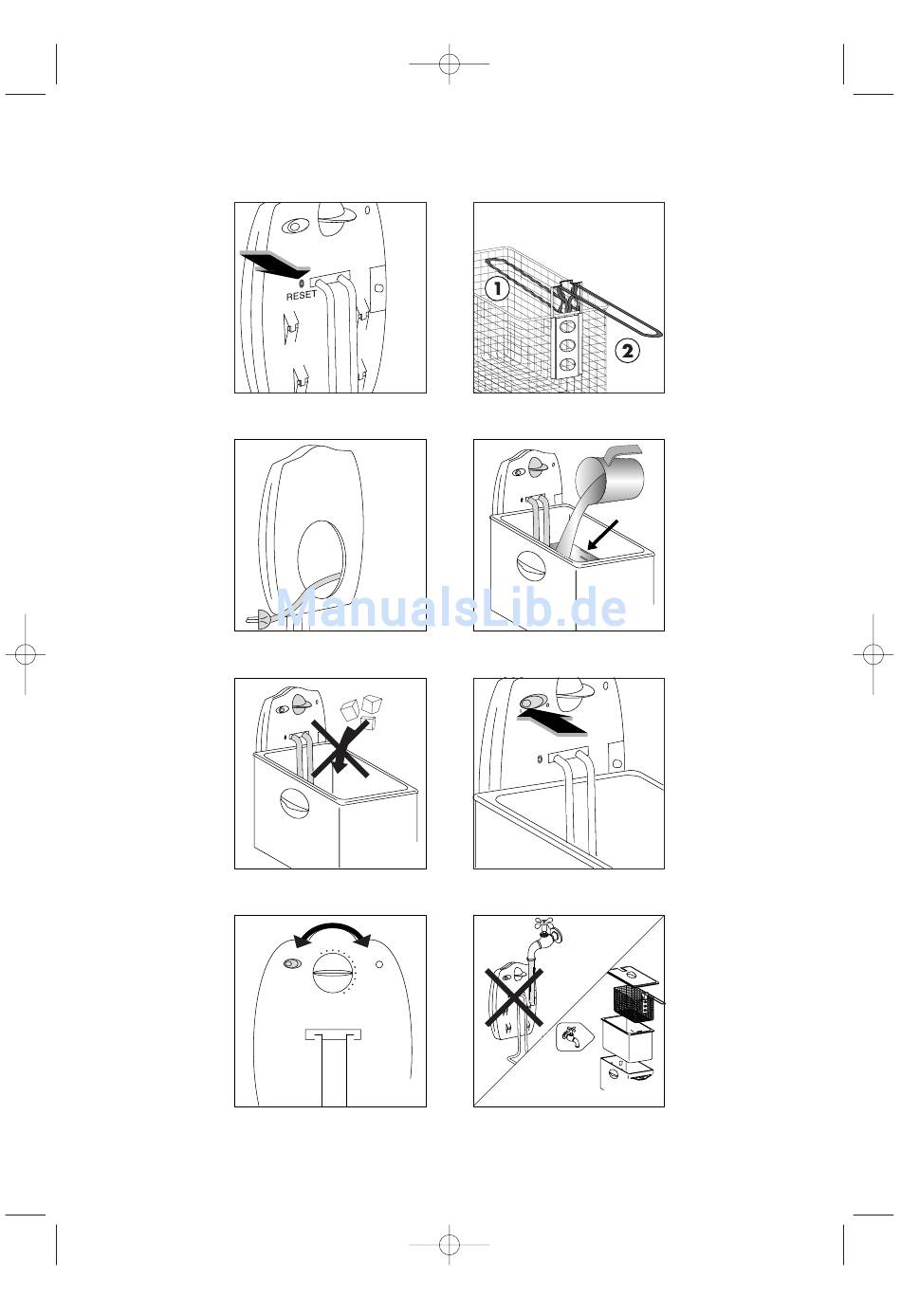 RESET

1

2

ManualsLib.de