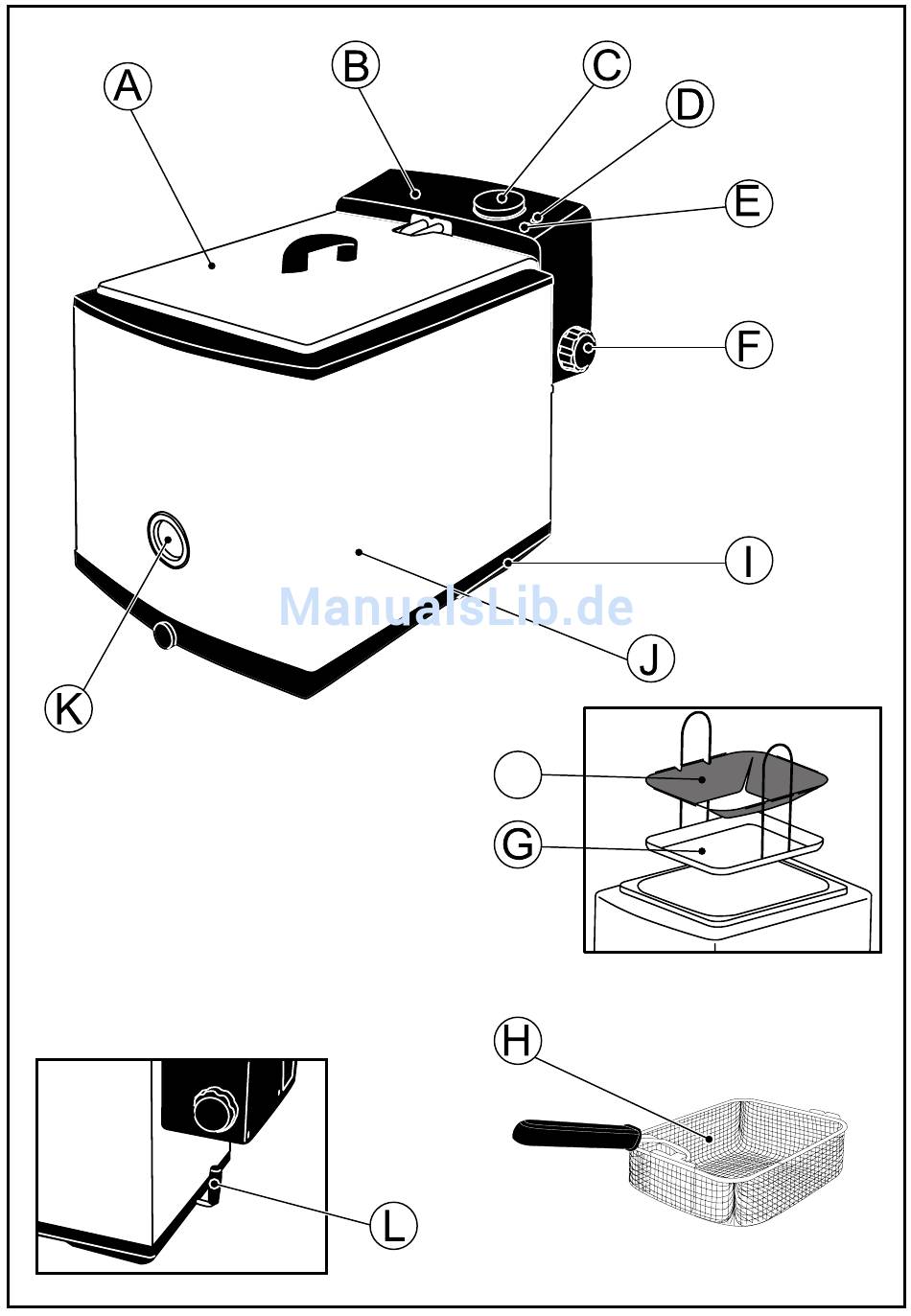 A
B
C
D
E
F
I
J
K
ManualsLib.de
G
H
L