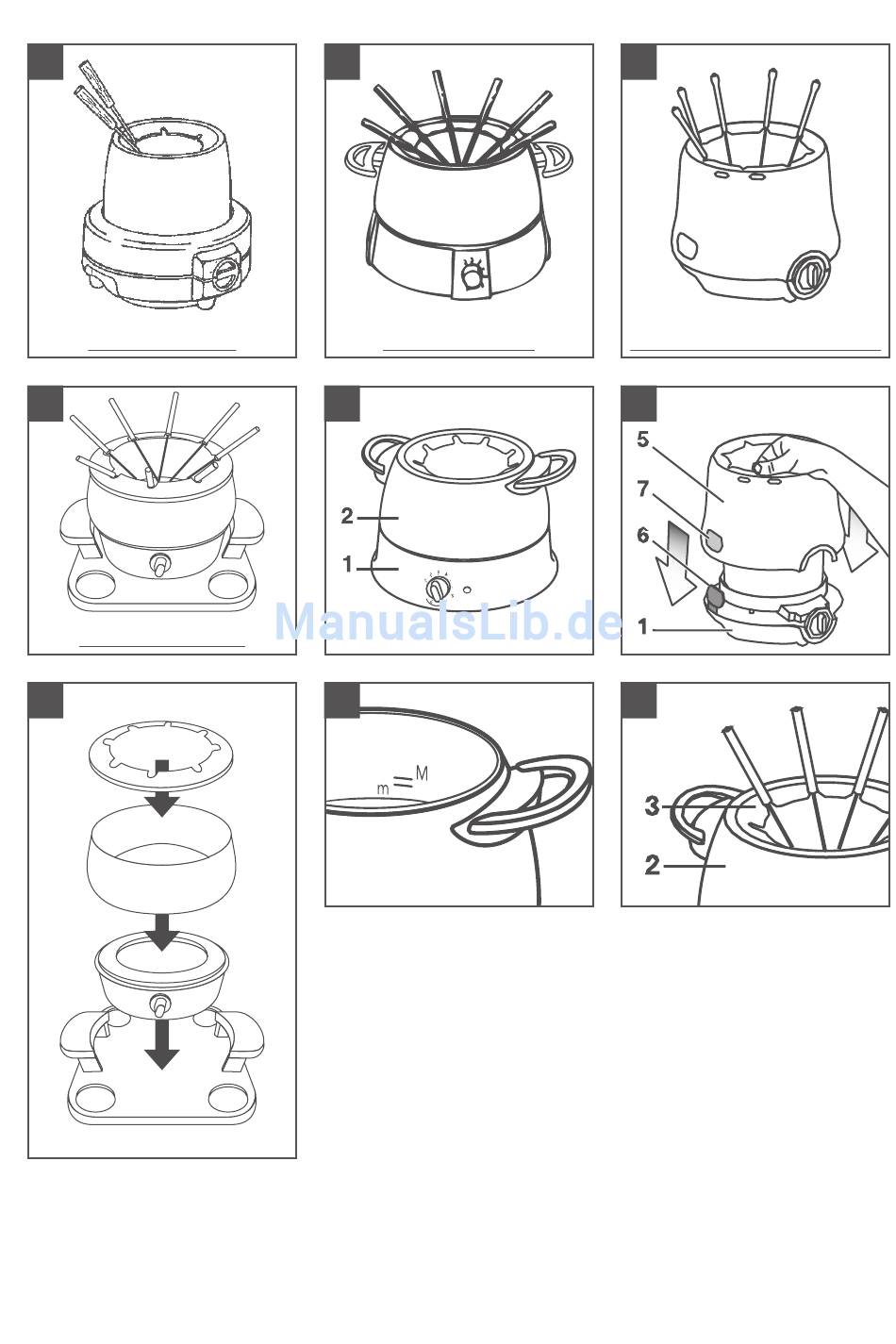 2
1
5
7
6
1
ManualsLib.de
m
M
3
2