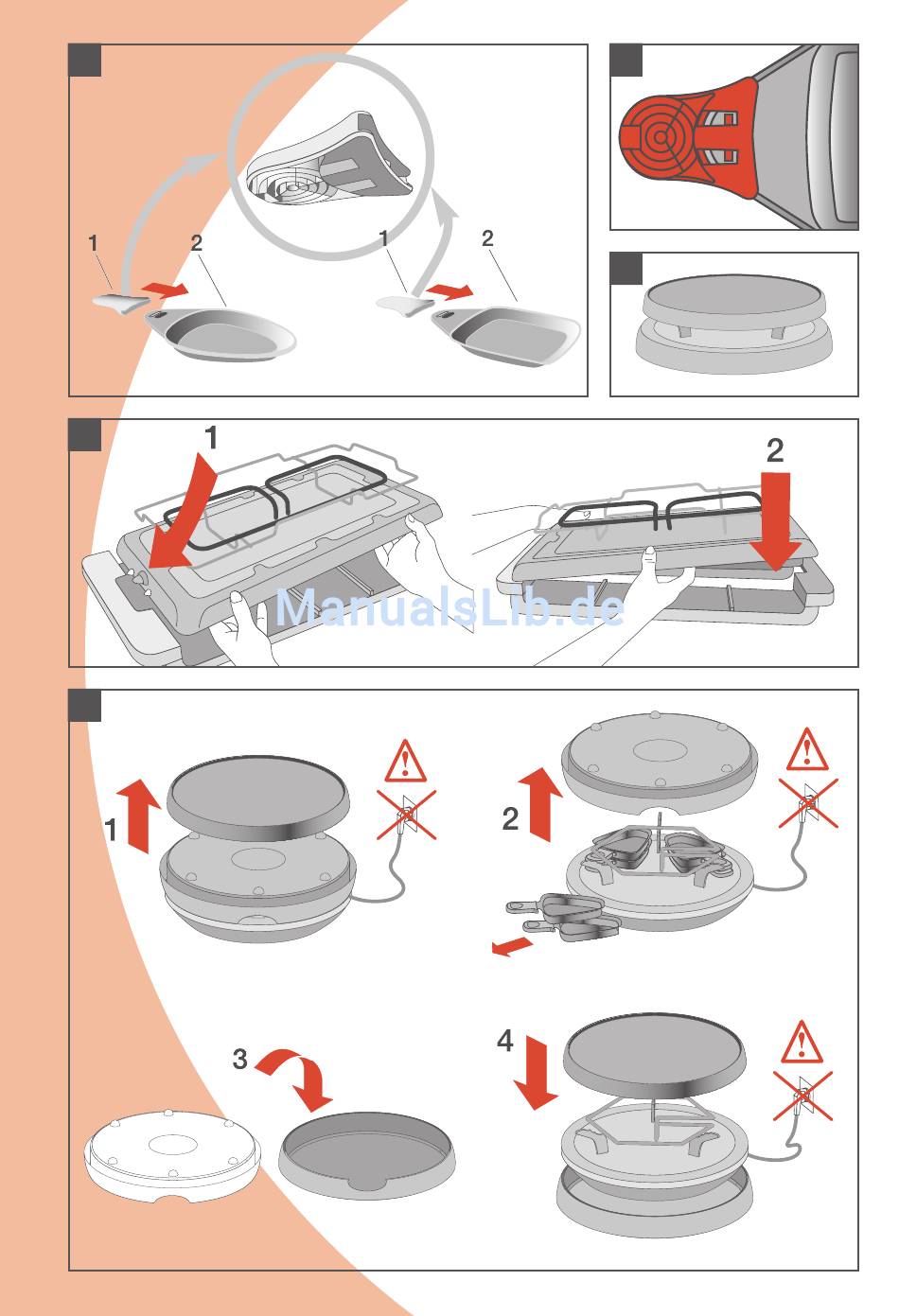 1
2
1
2
1
2
ManualsLib.de
1
2
3
4