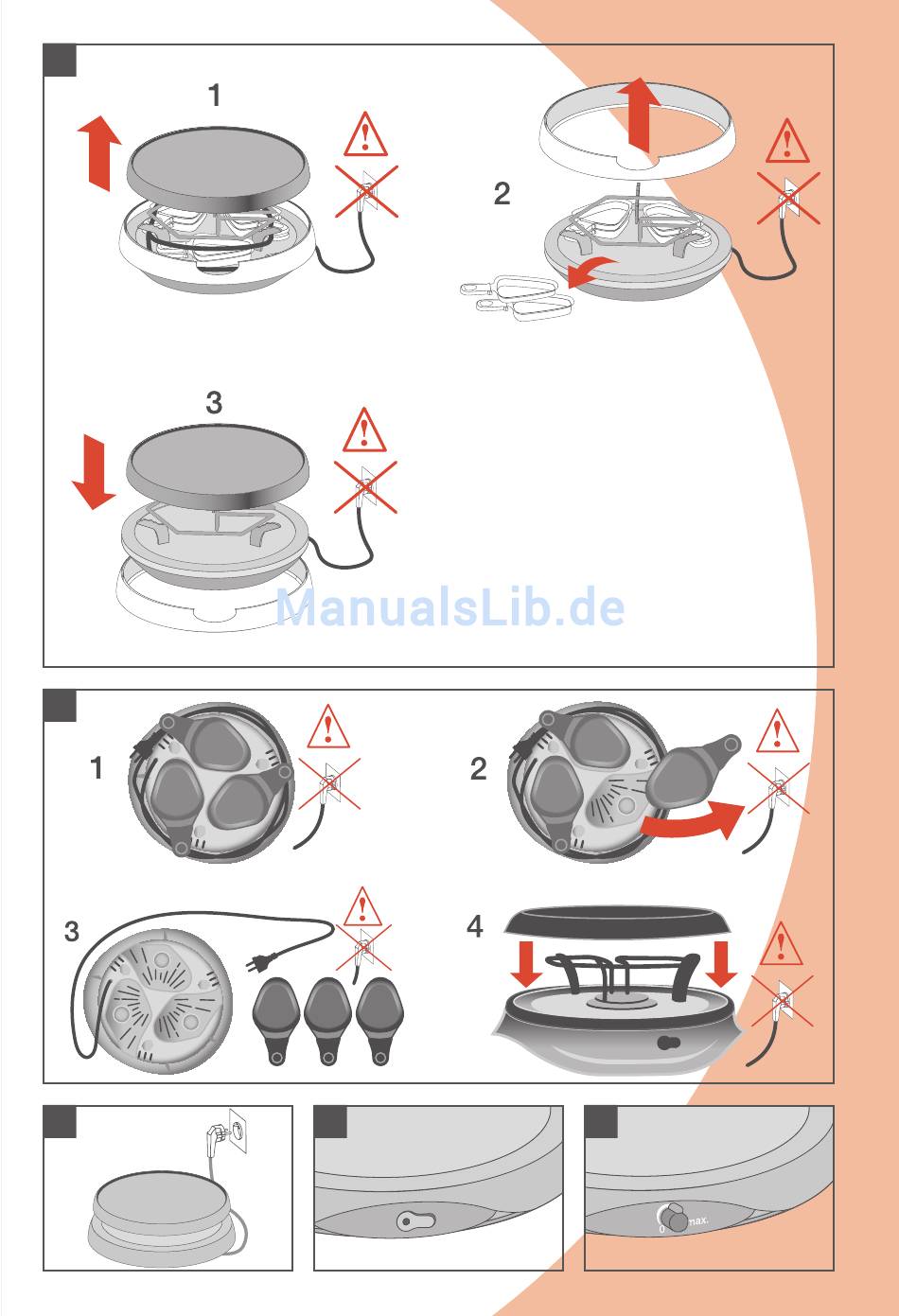 1

2

3

ManualsLib.de

1

2

3

4

0 max.