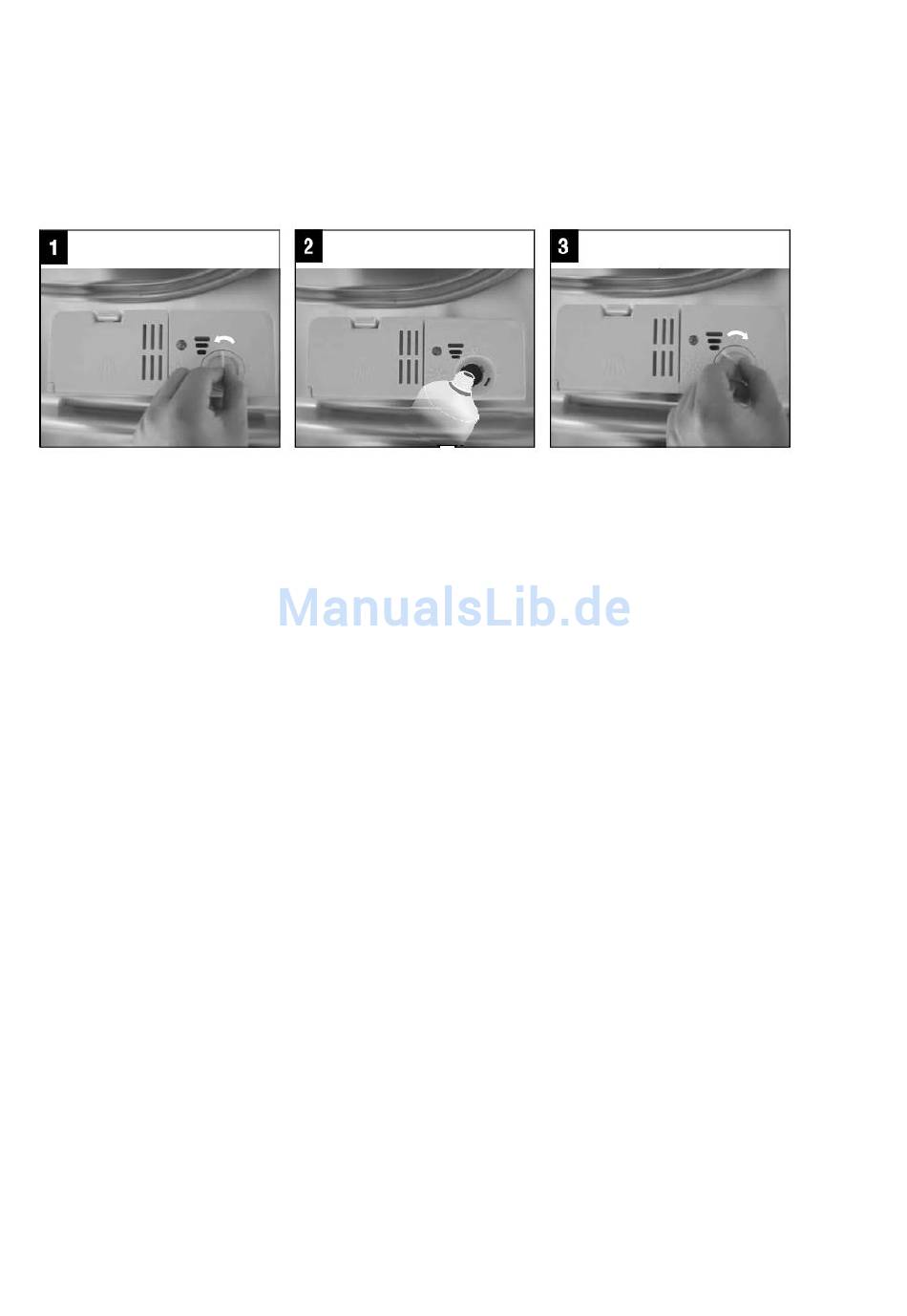 1

2

3

ManualsLib.de