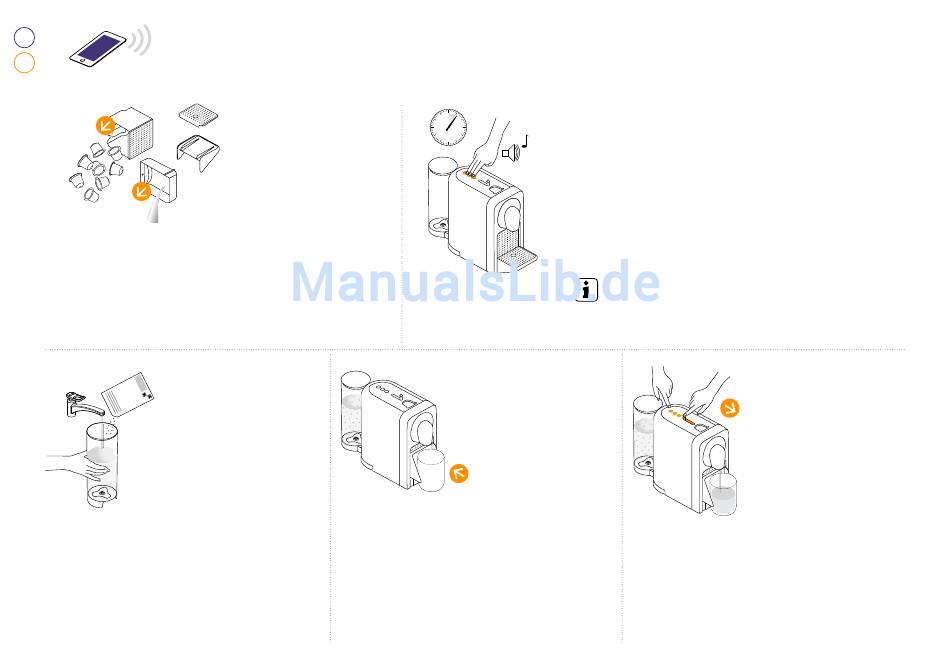 ManualsLib.de