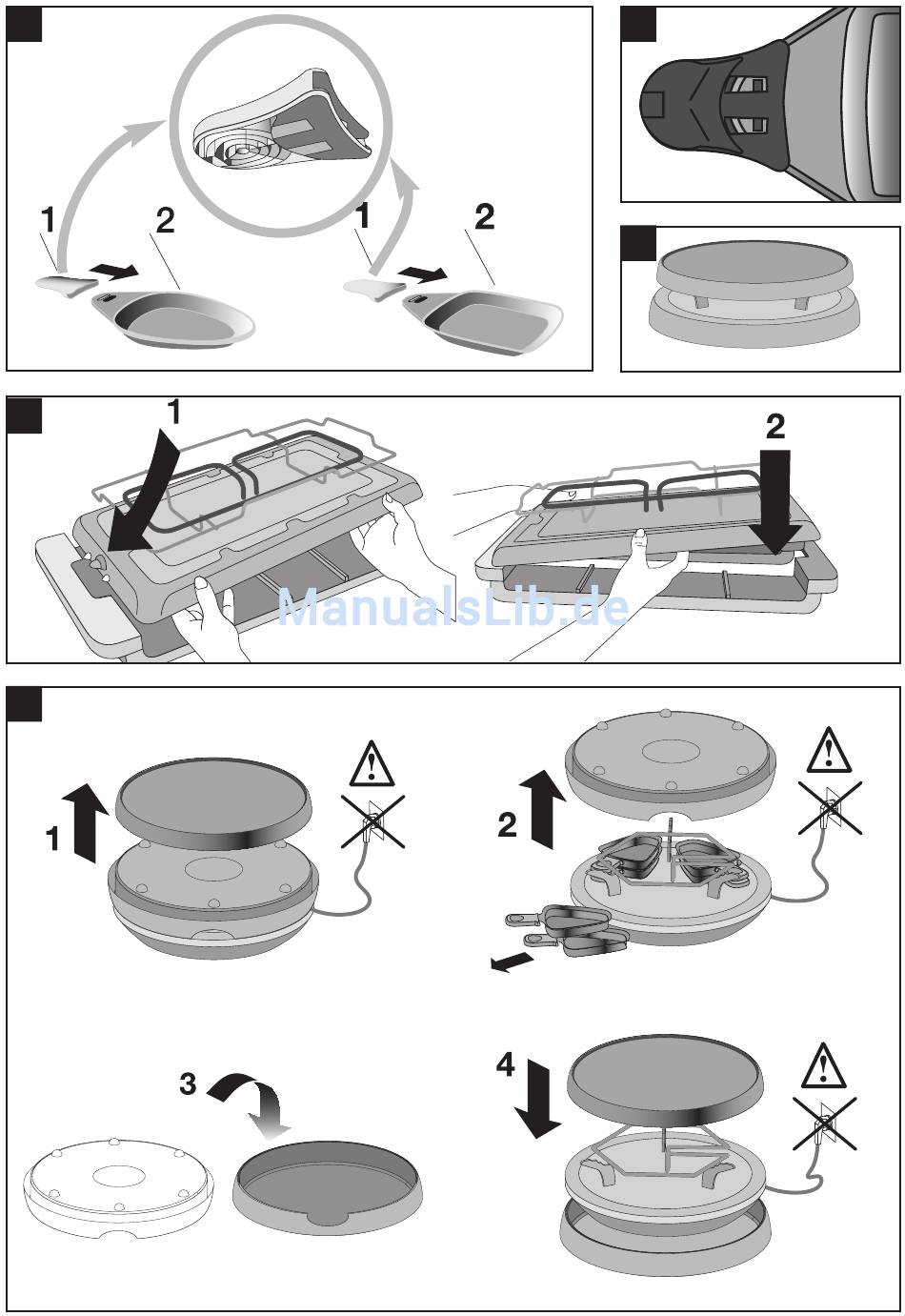 1
2
1
2

1
2
ManualsLib.de

1
2
3
4