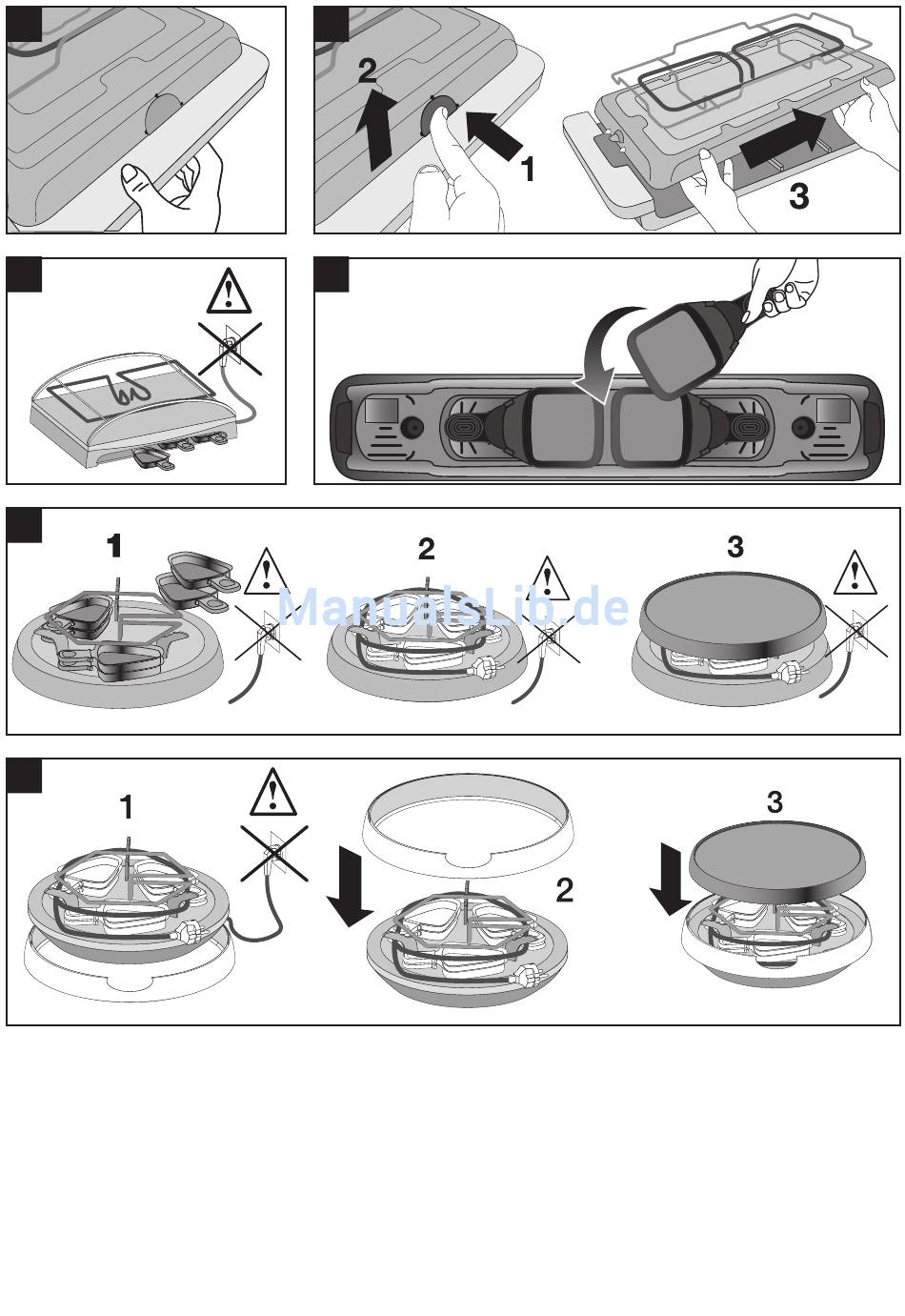 2
1
3

1
2
3
ManualsLib.de

1
2
3