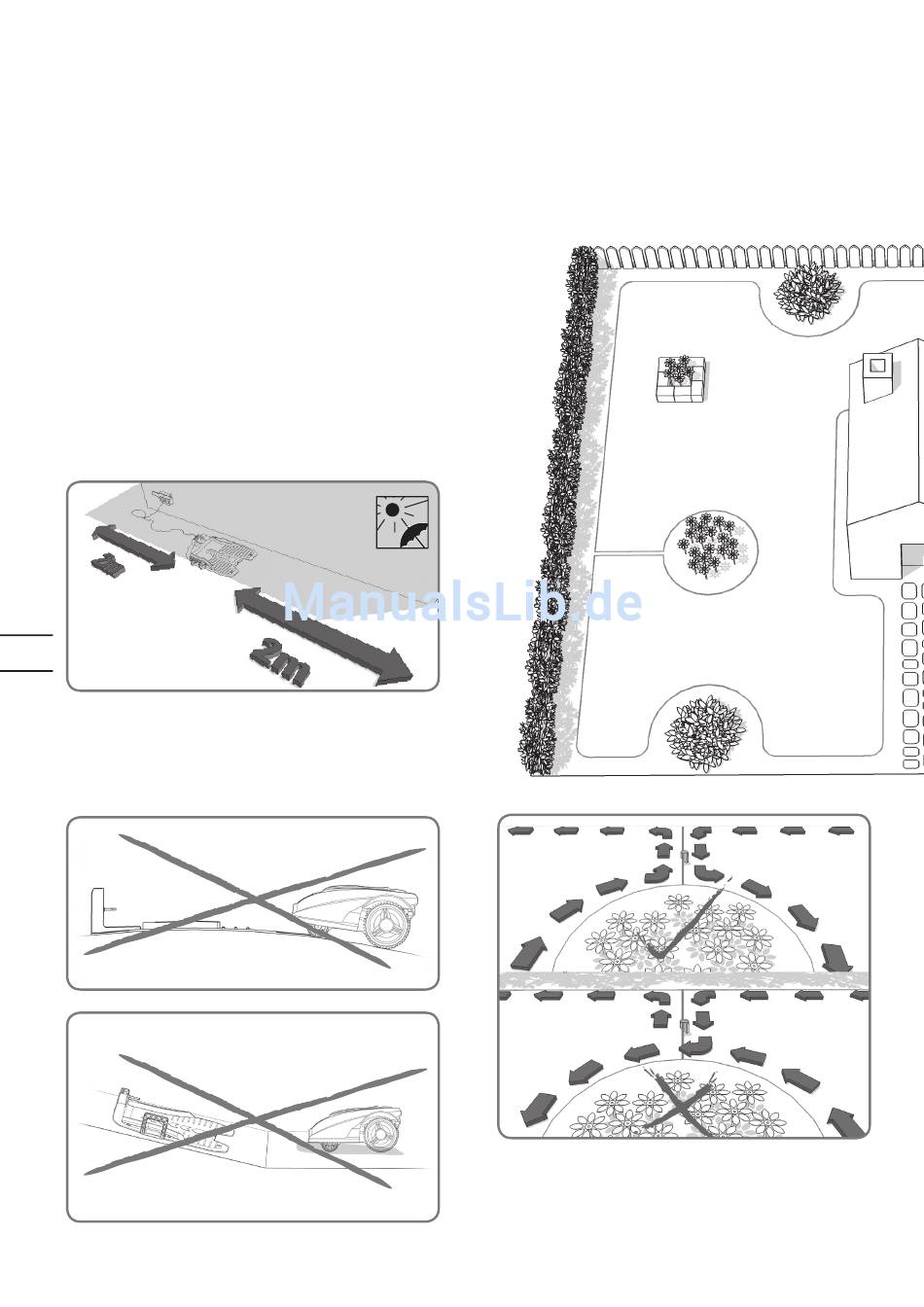 2m

2m

ManualsLib.de