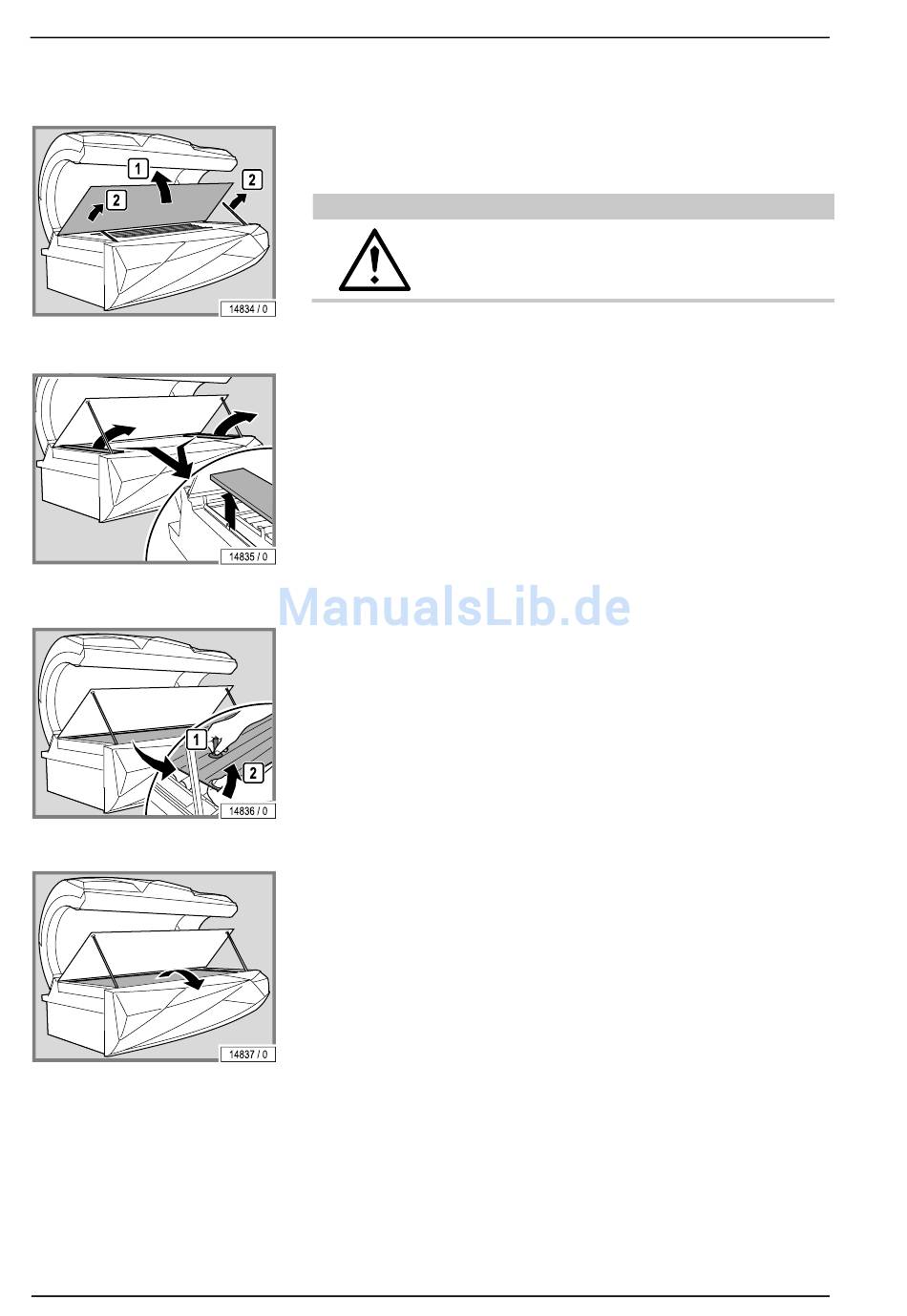 1
2
2
14834 / 0

14835 / 0

ManualsLib.de

1
2
14836 / 0

14837 / 0