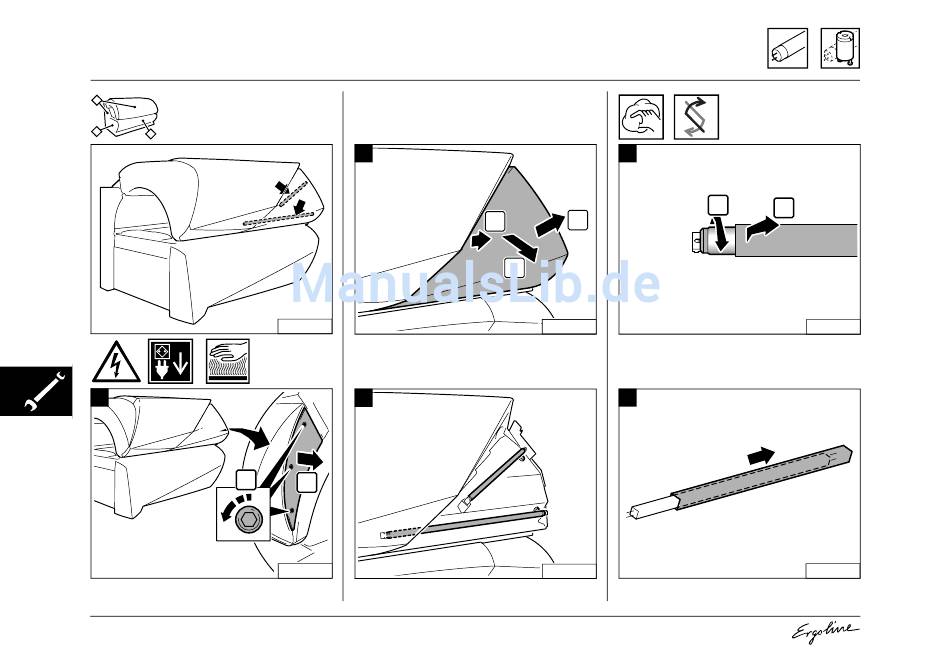 ManualsLib.de

Ergoline