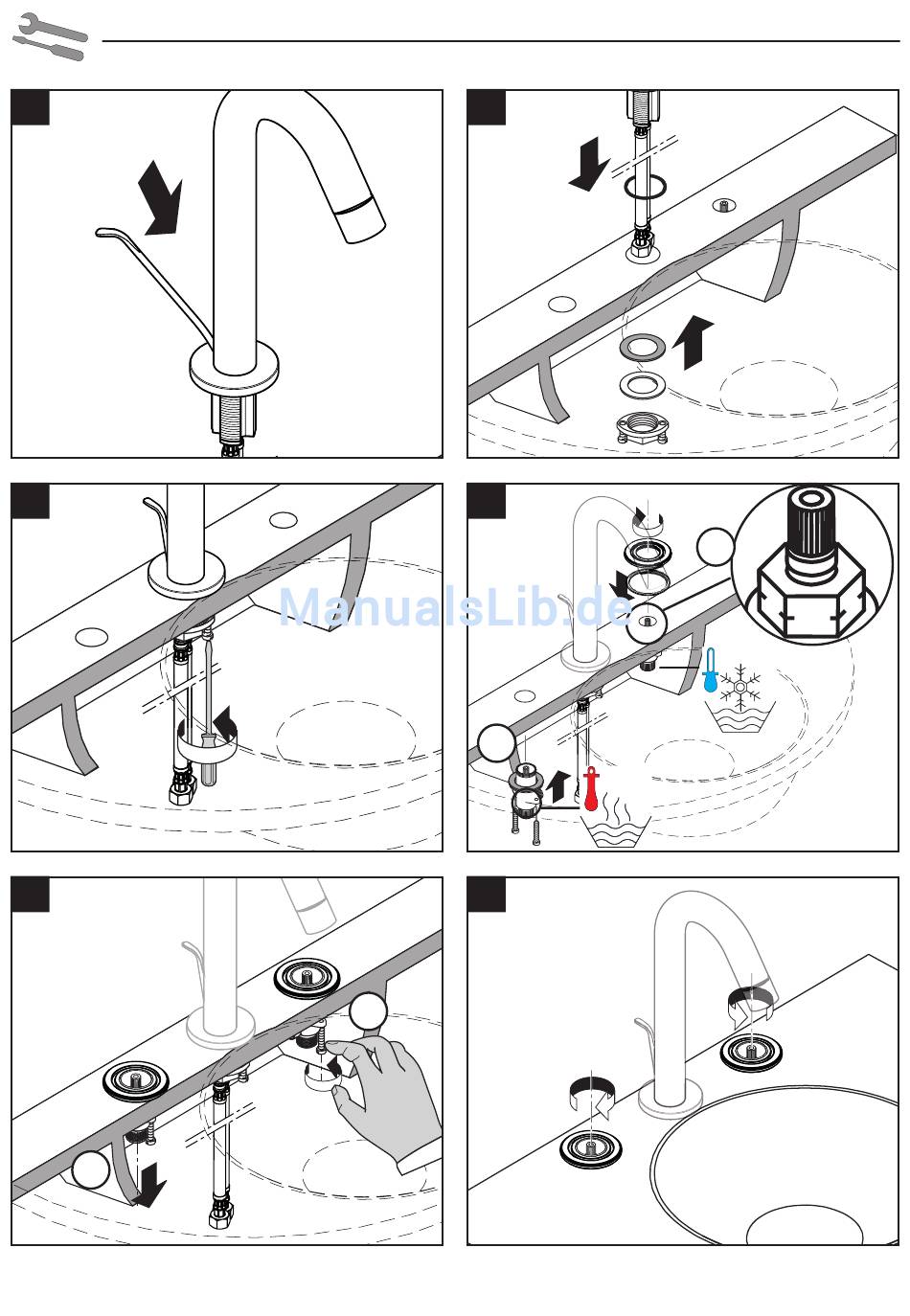 ManualsLib.de