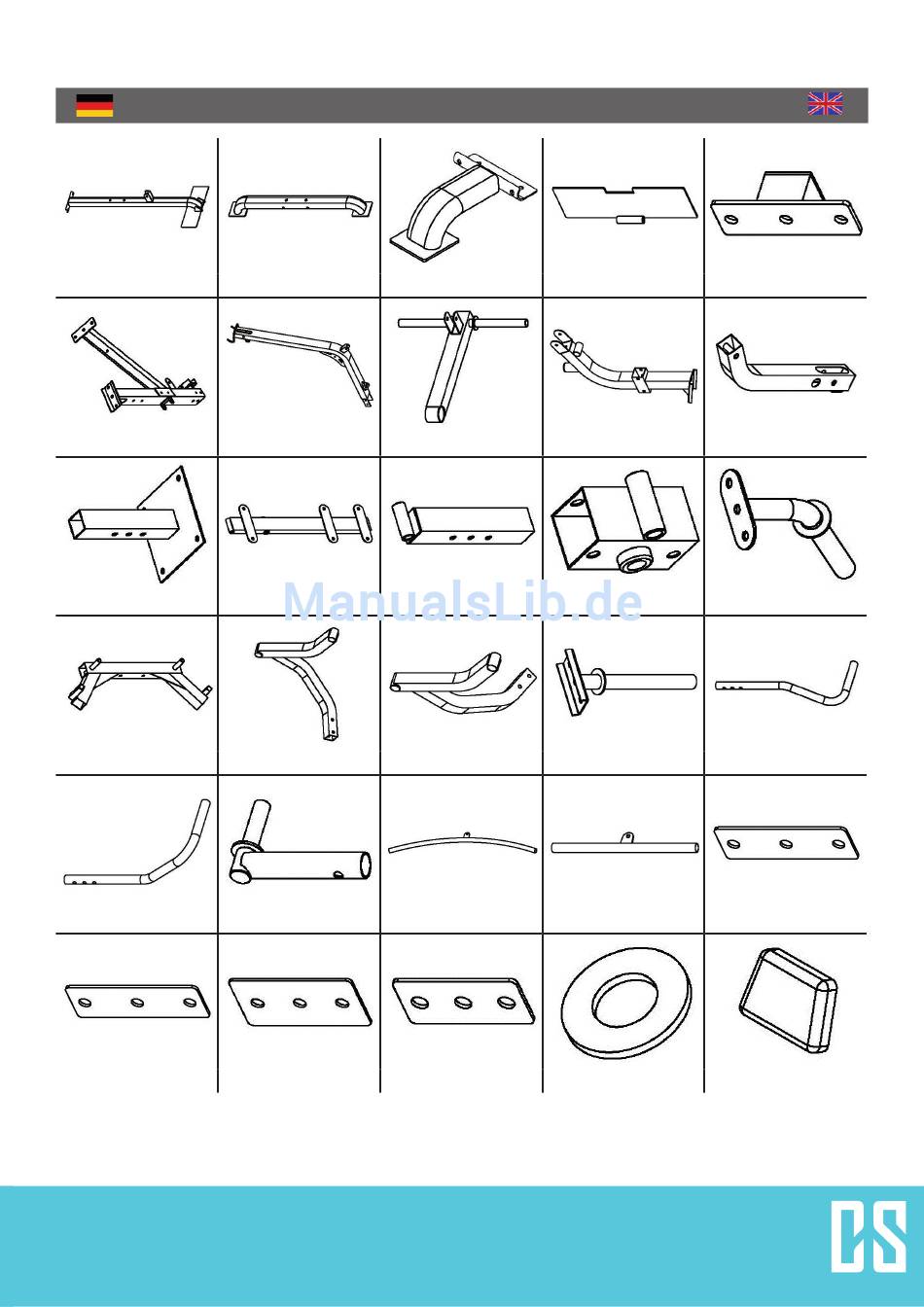 ManualsLib.de

CS