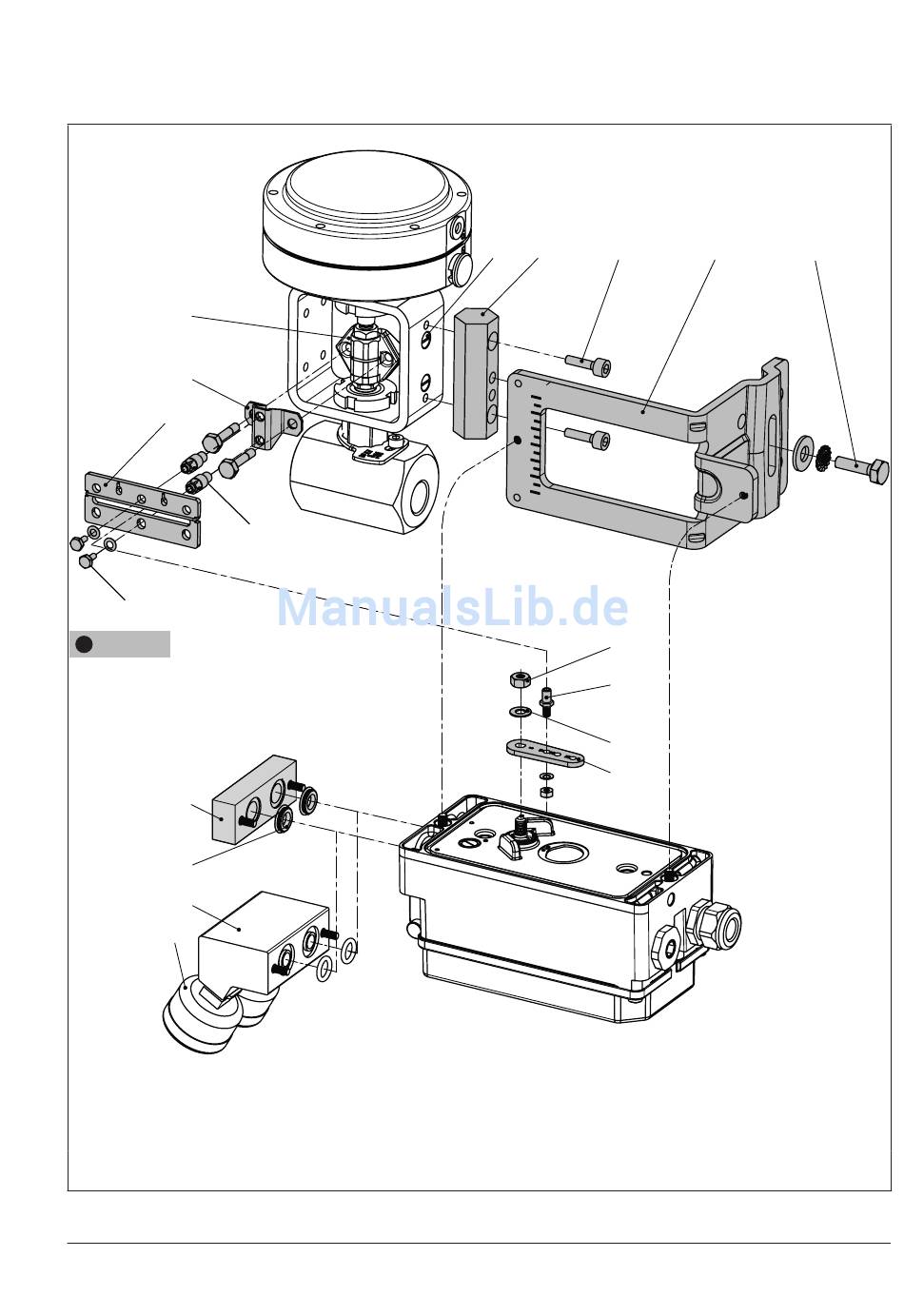 ManualsLib.de