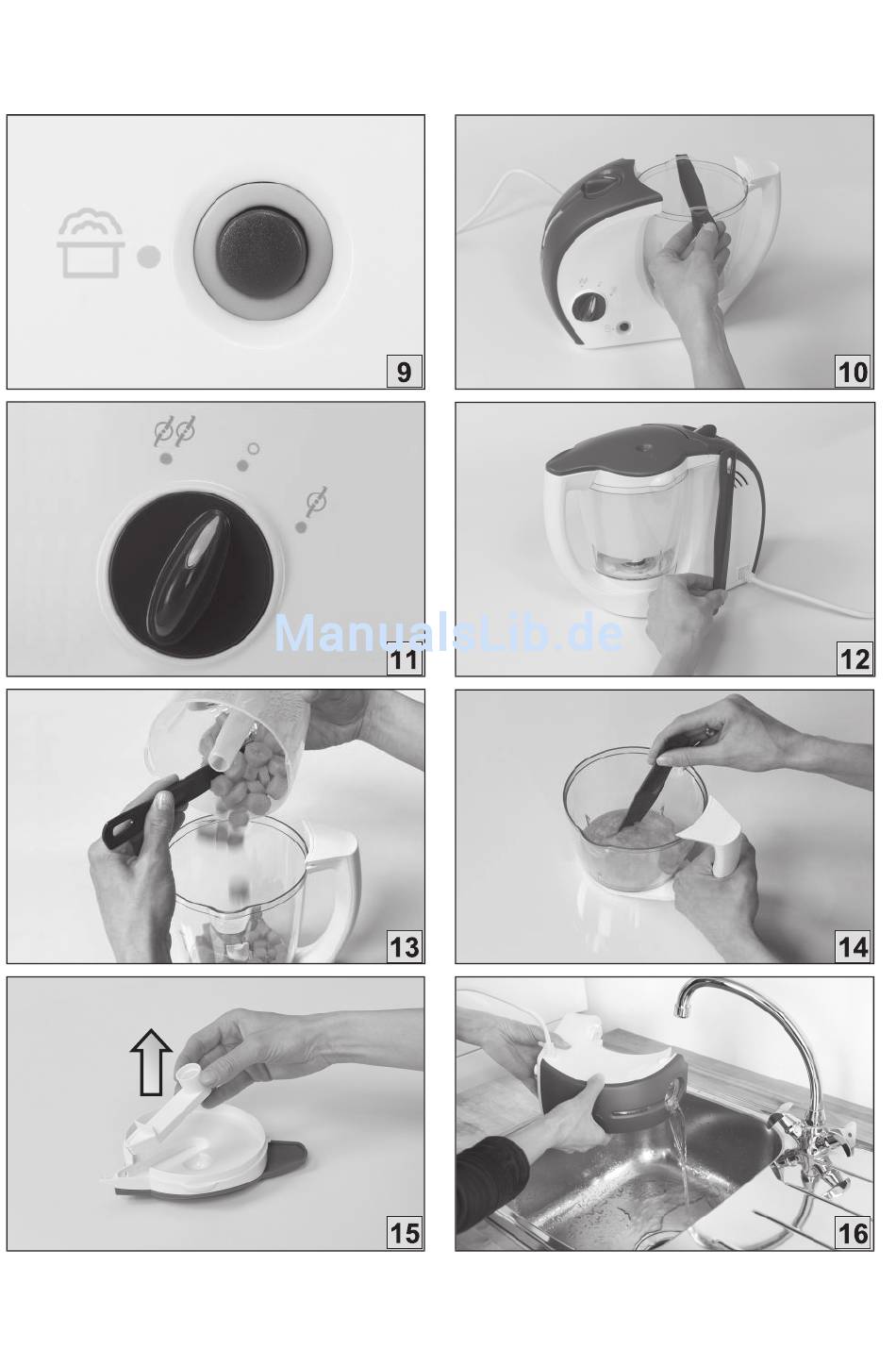 9

10

11

12

ManualsLib.de

13

14

15

16