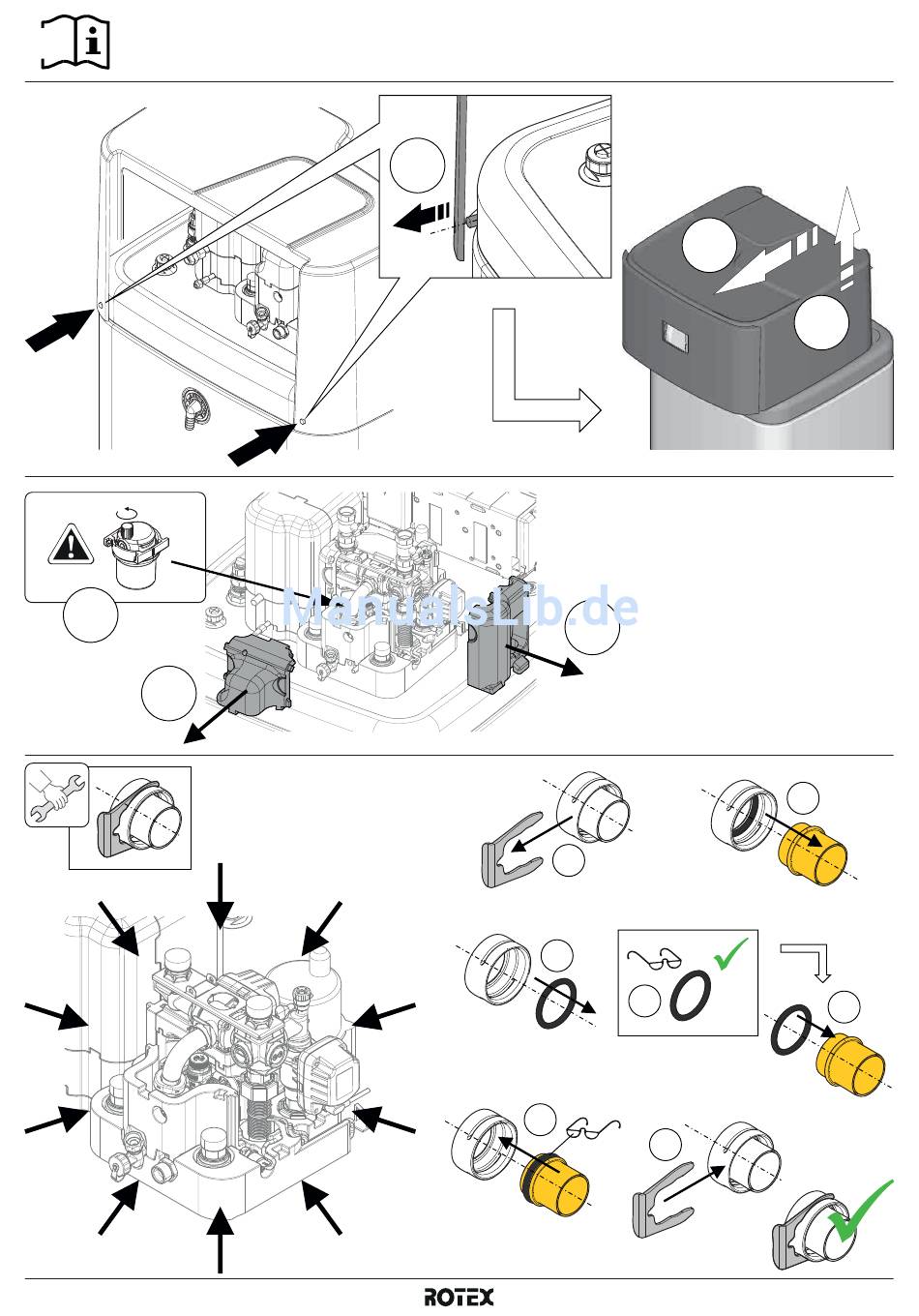 ManualsLib.de

ROTEX