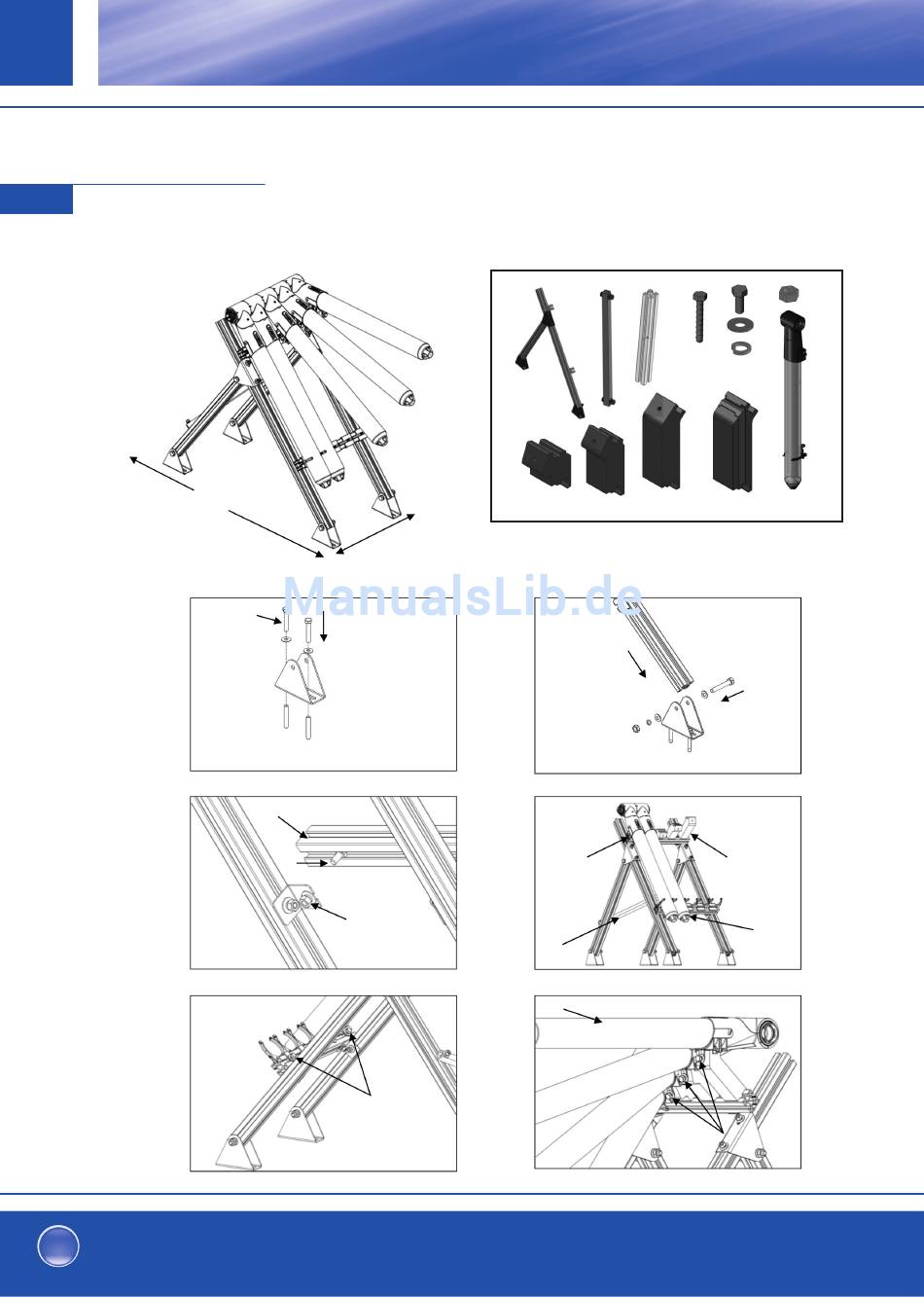 ManualsLib.de