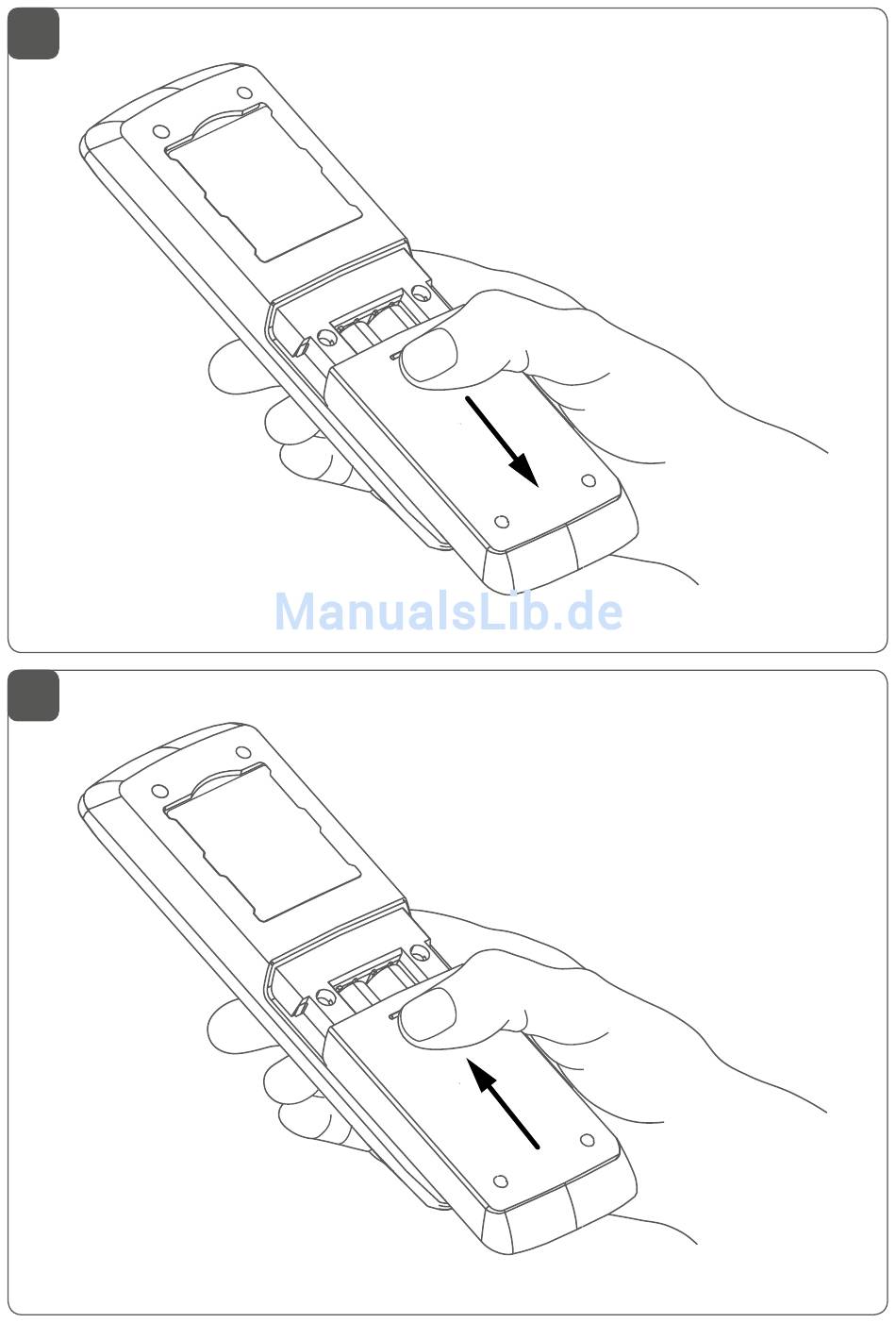 ManualsLib.de