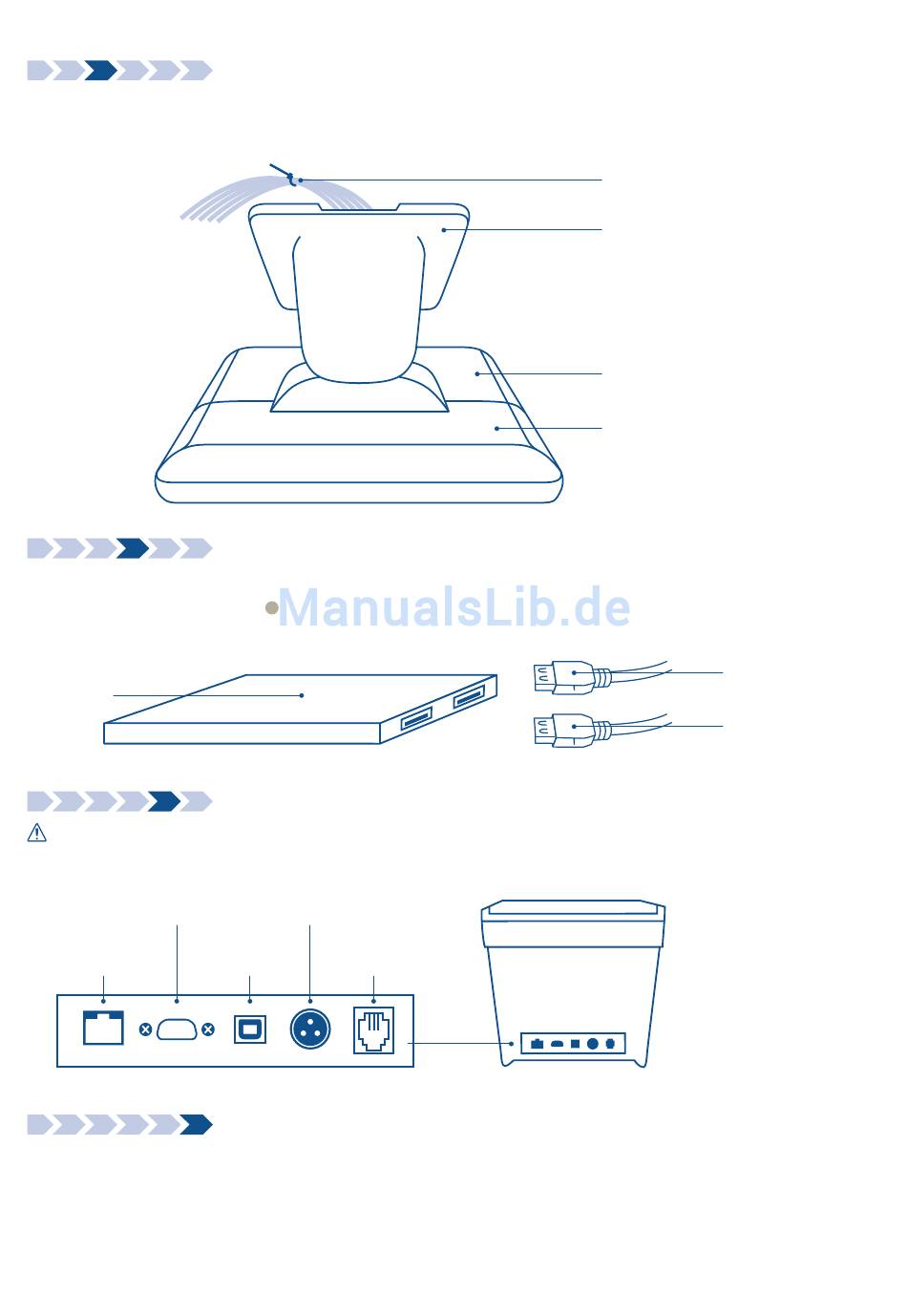 ManualsLib.de