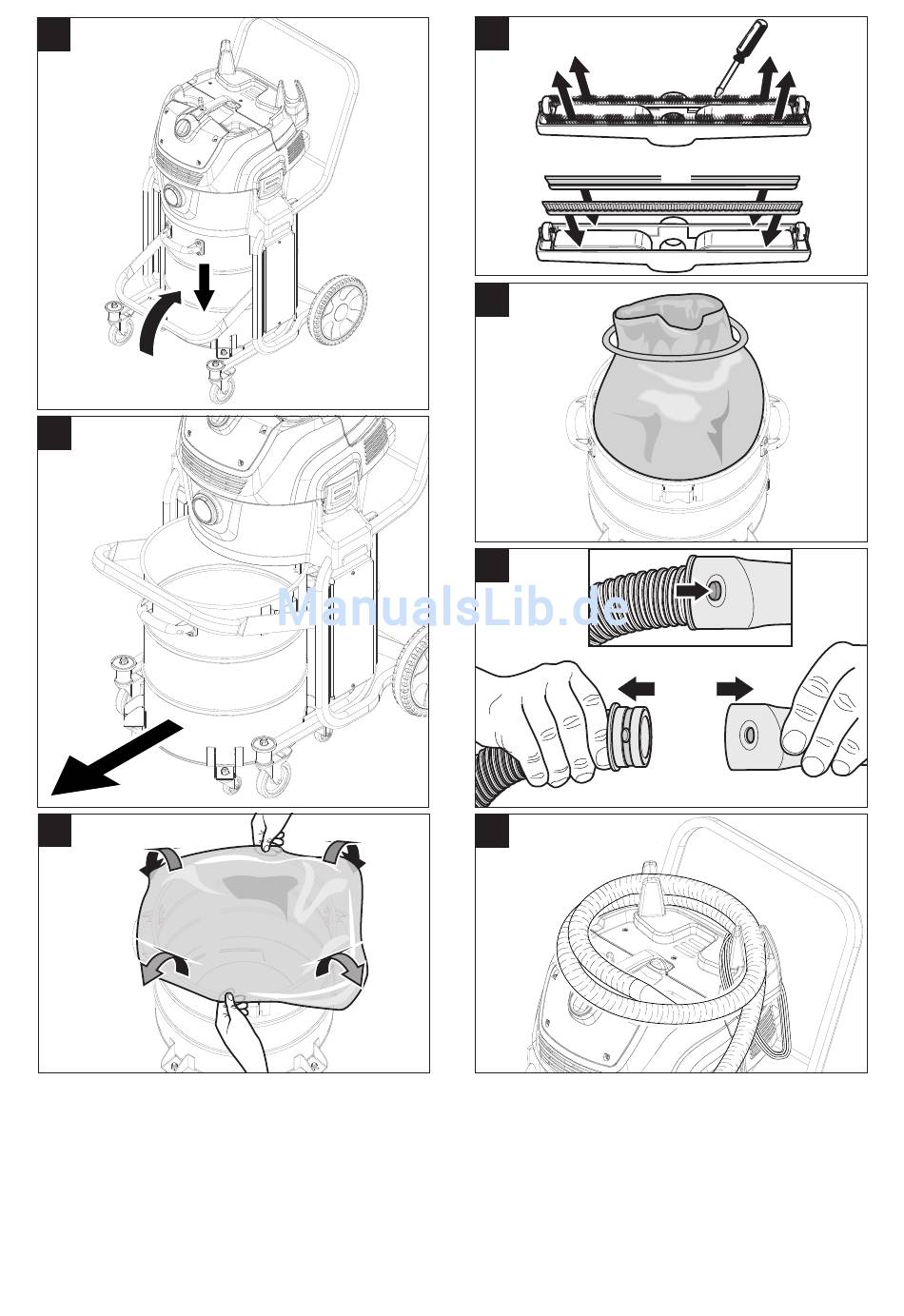 ManualsLib.de