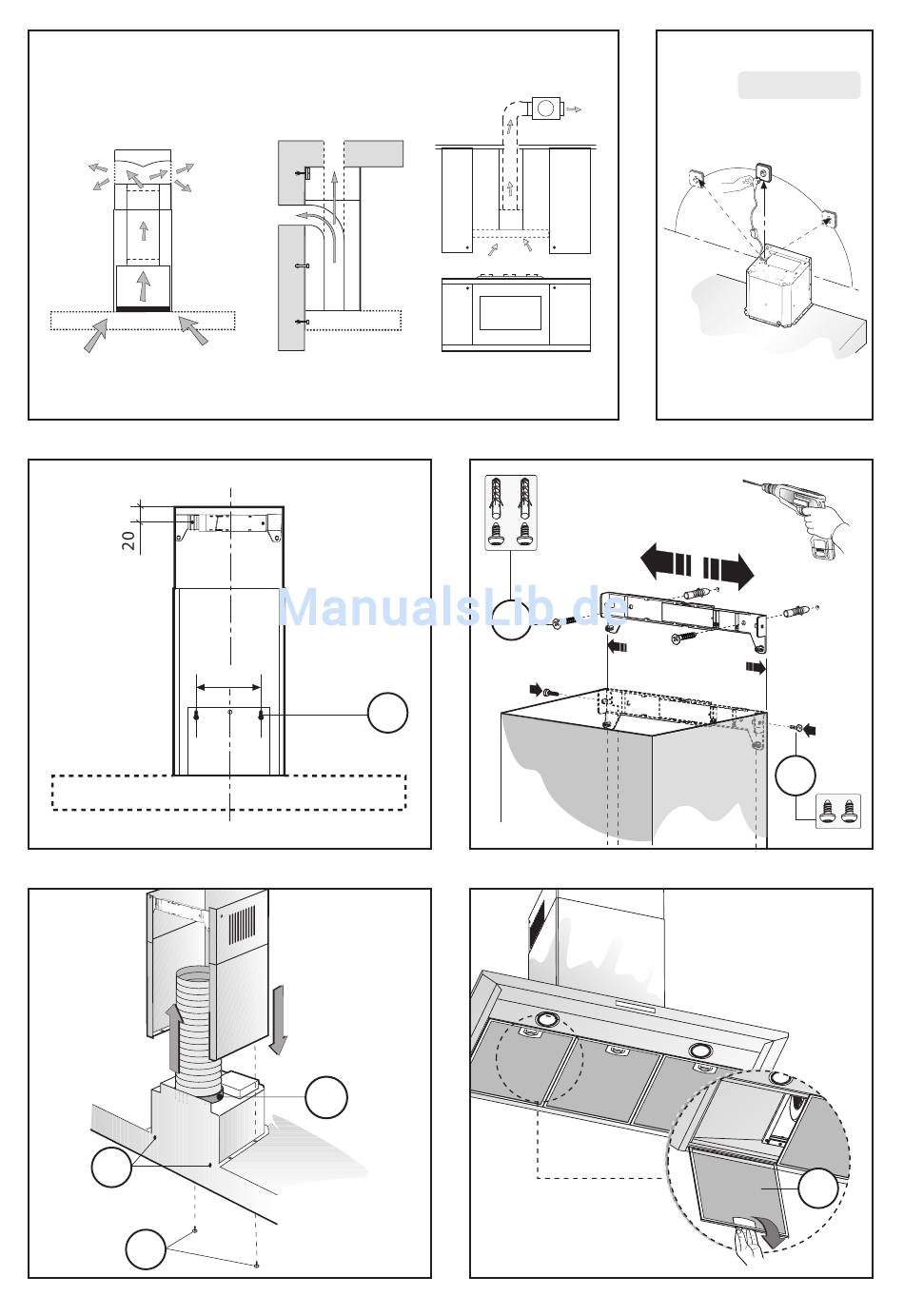 20

ManualsLib.de