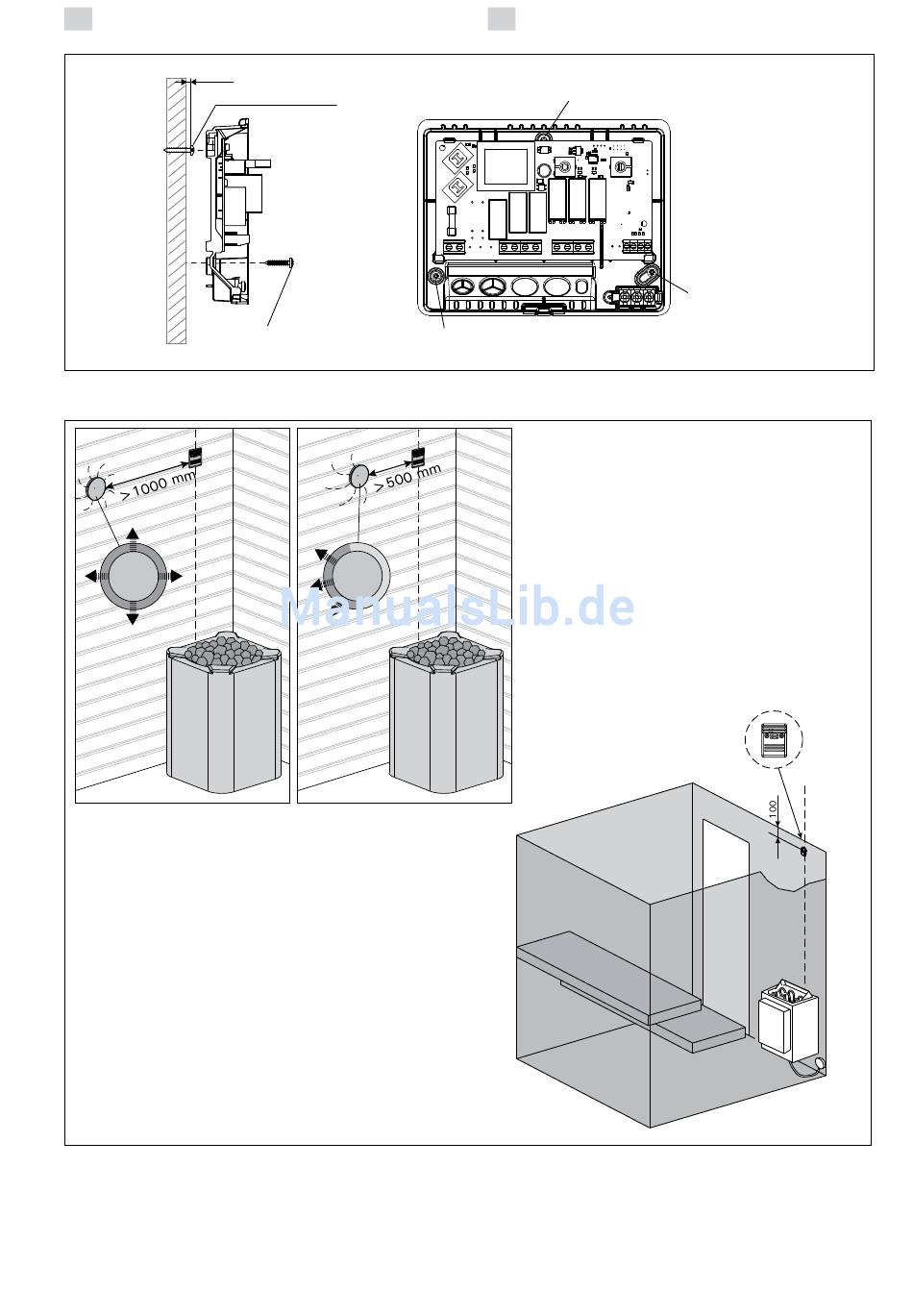 >1000 mm

>500 mm

ManualsLib.de

100