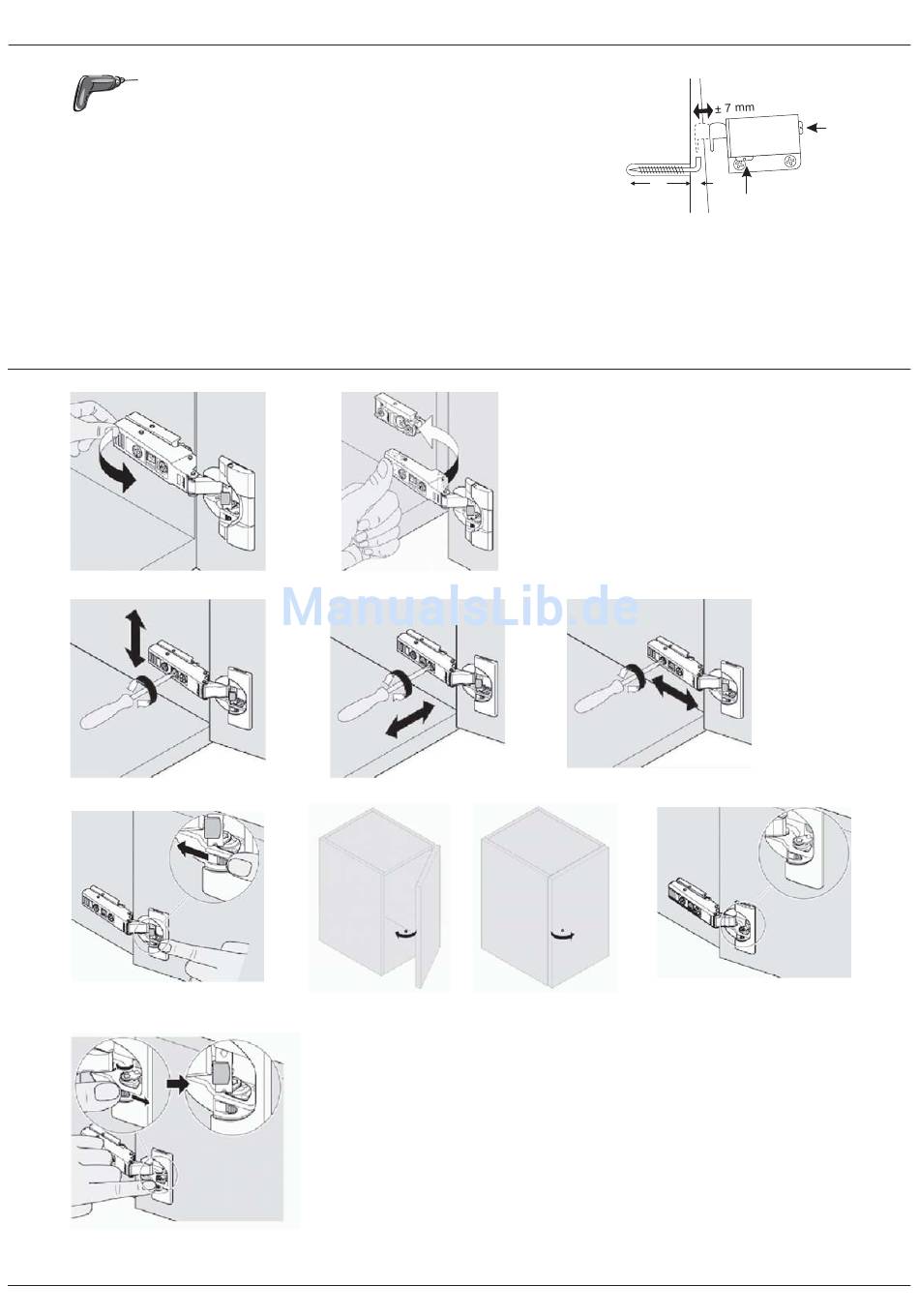 ± 7 mm

ManualsLib.de