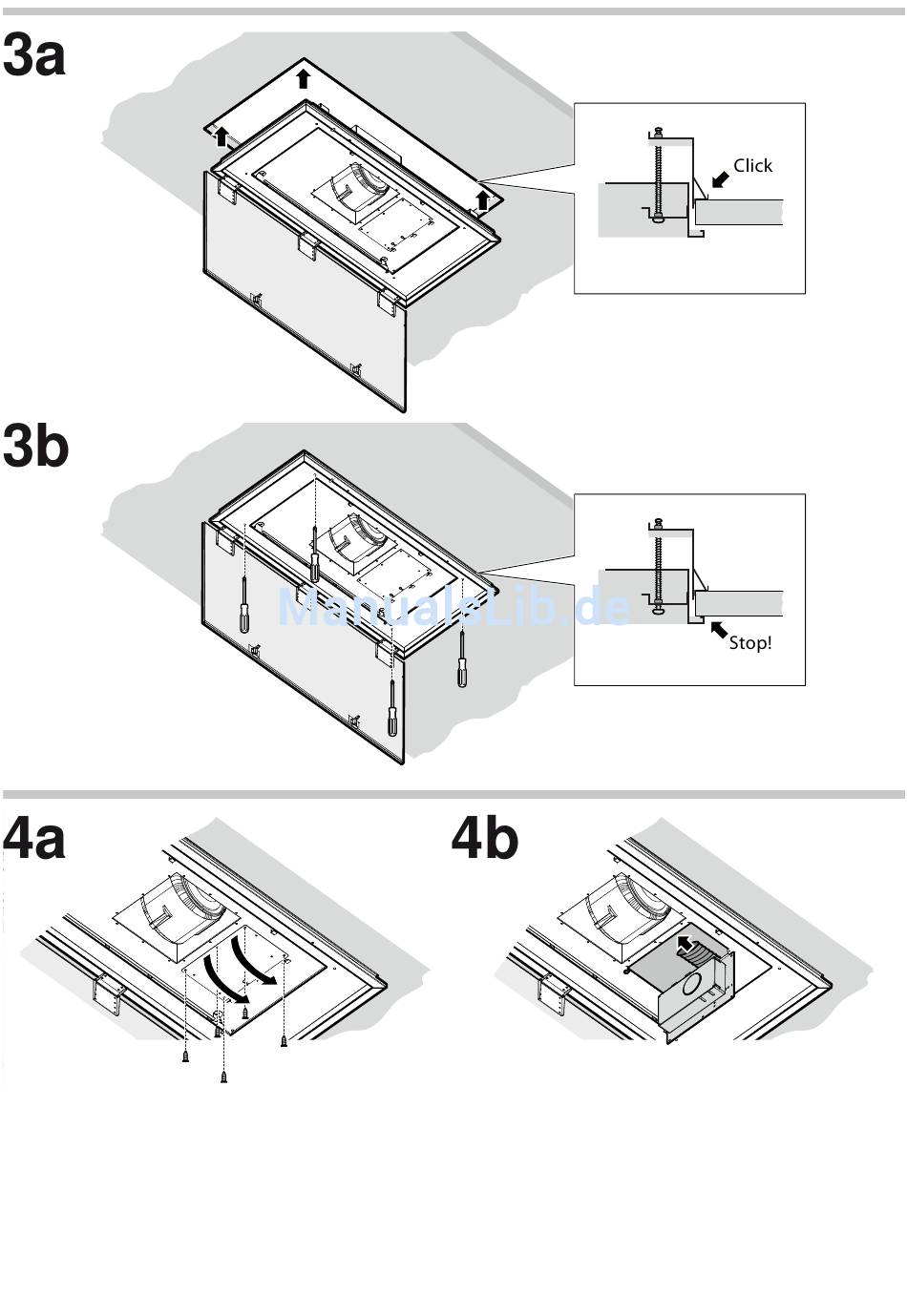 3a

Click

3b

ManualsLib.de

Stop!

4a

4b