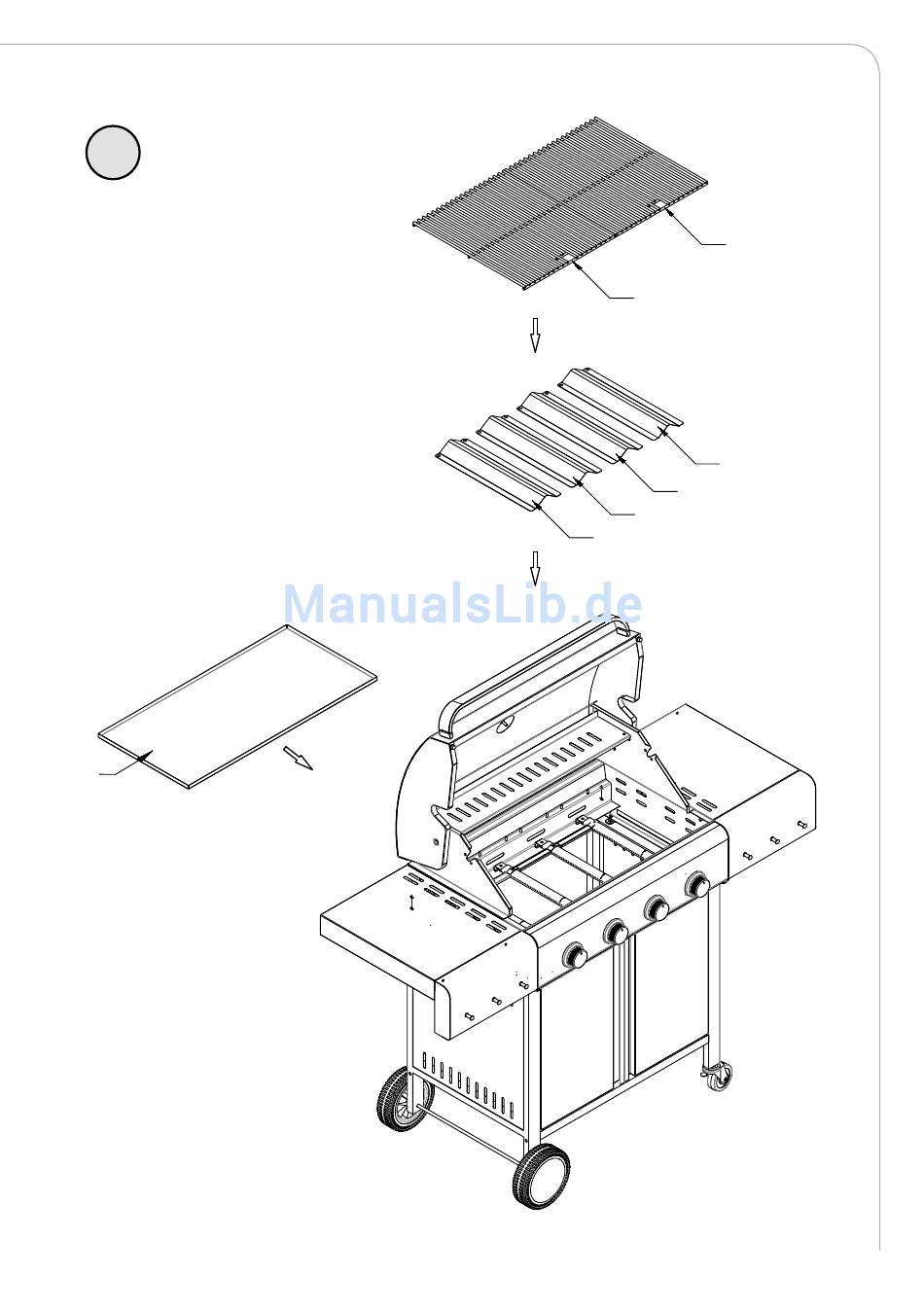 ManualsLib.de