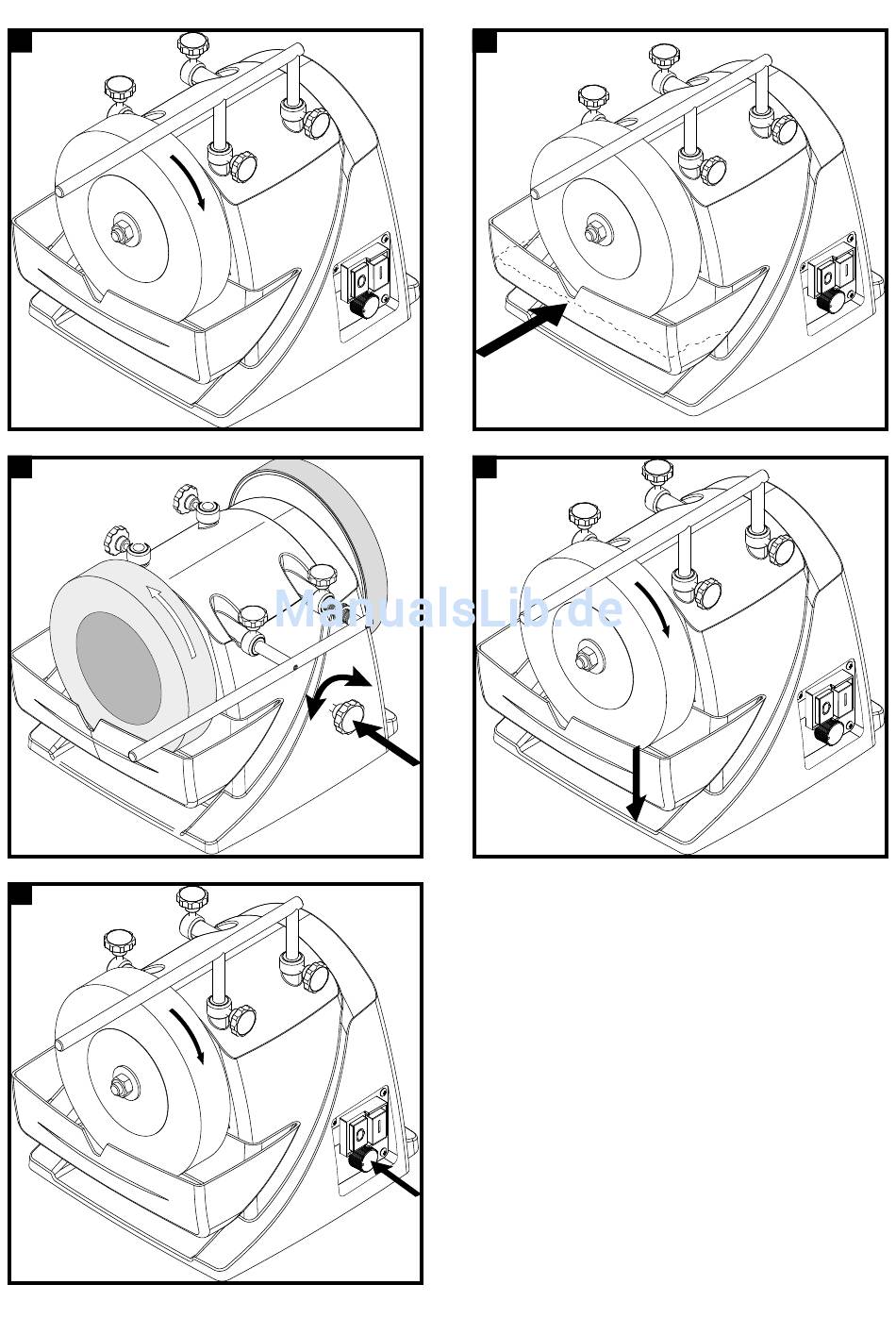 ManualsLib.de