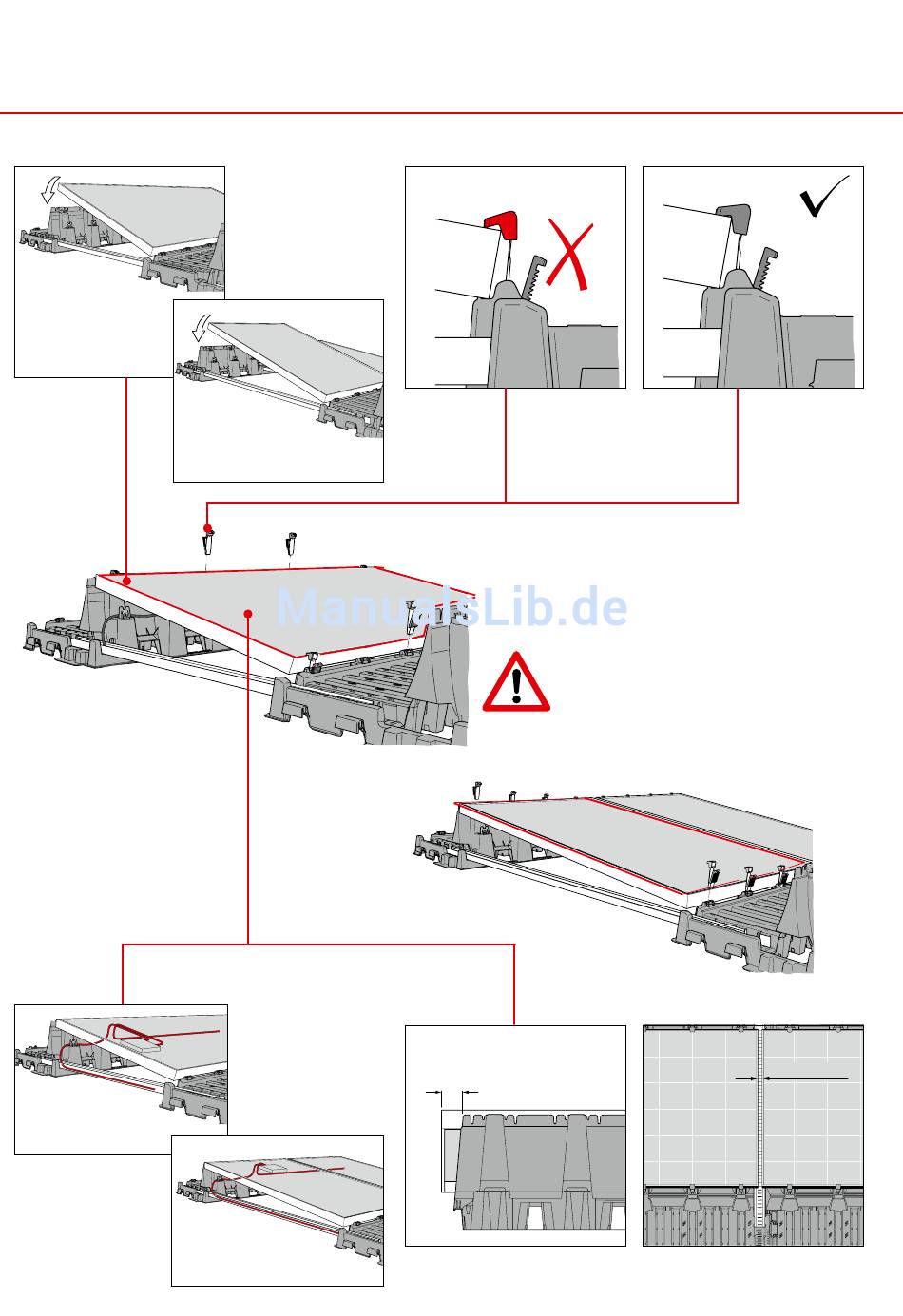 ManualsLib.de