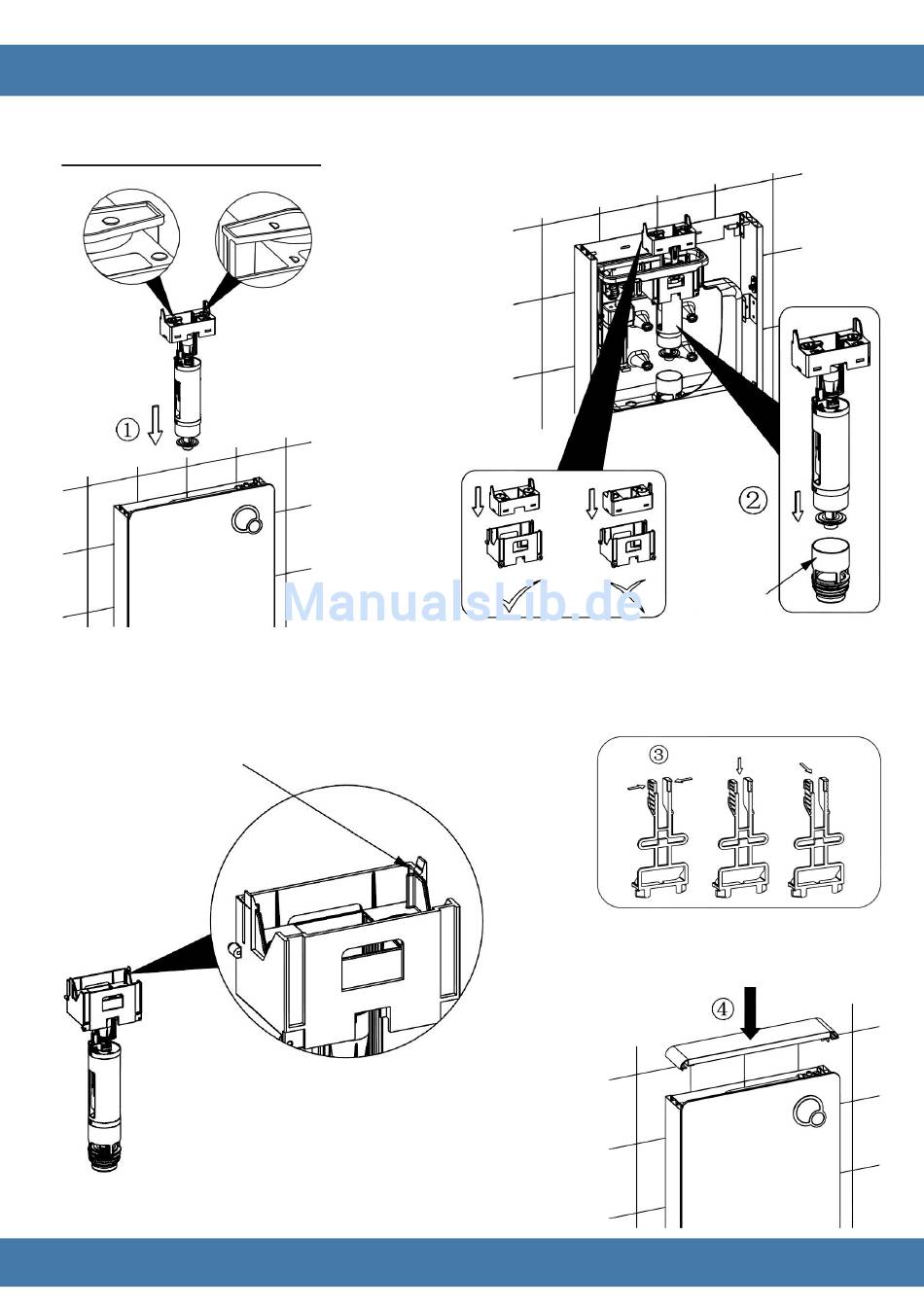 ①

②

ManualsLib.de

③

④