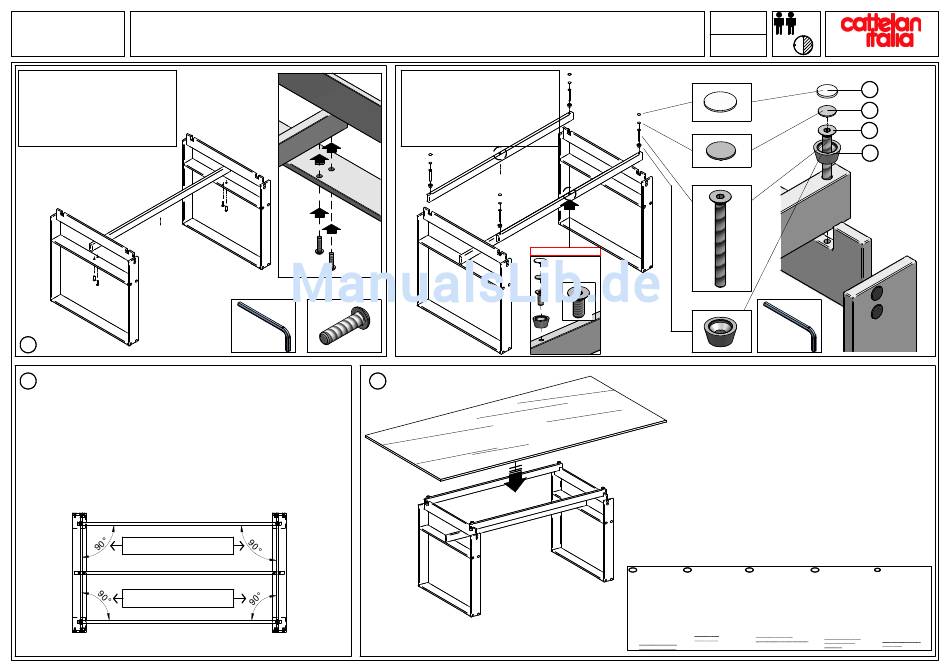 cattelan italia

ManualsLib.de

90°
90°
90°
90°