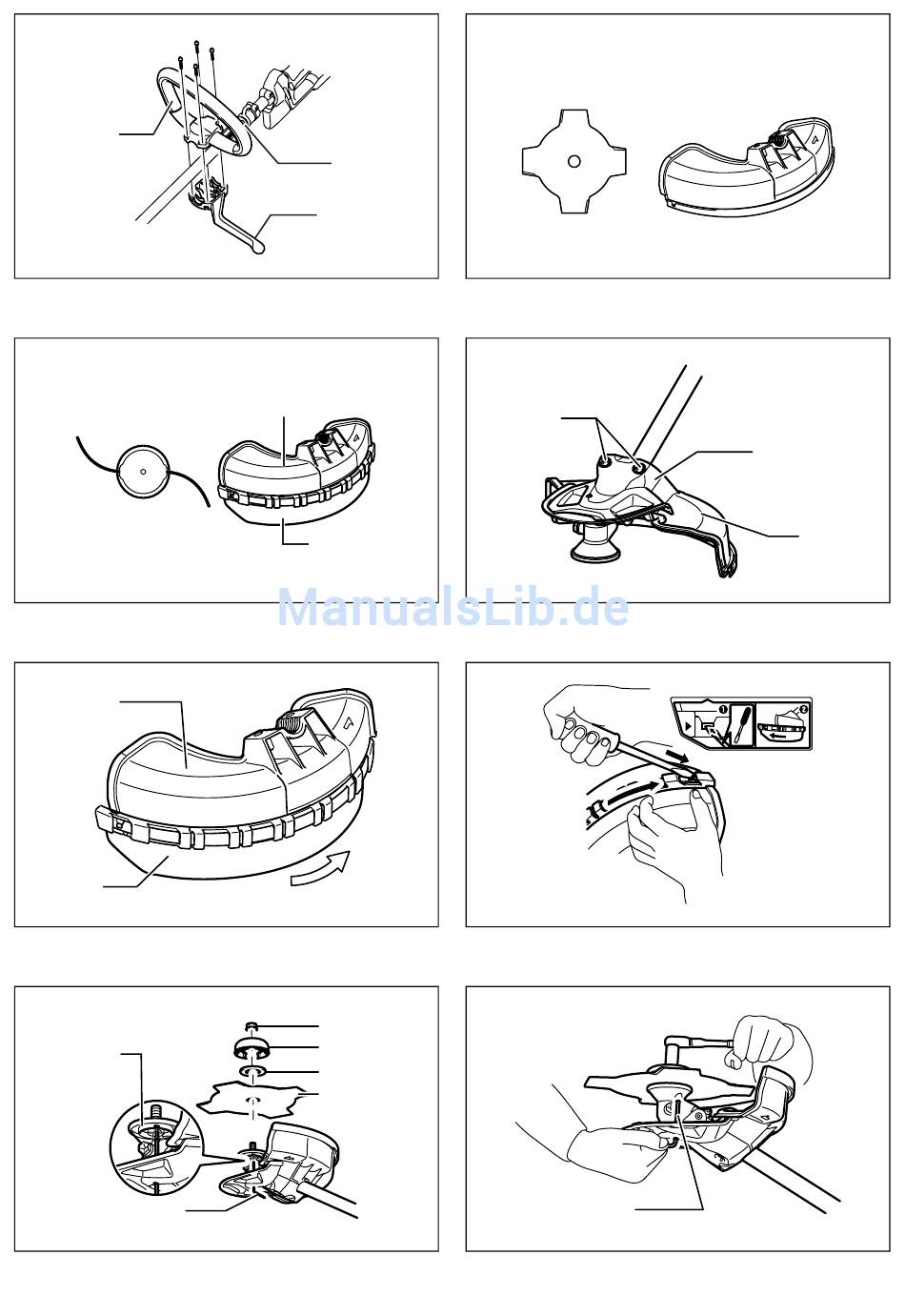 ManualsLib.de