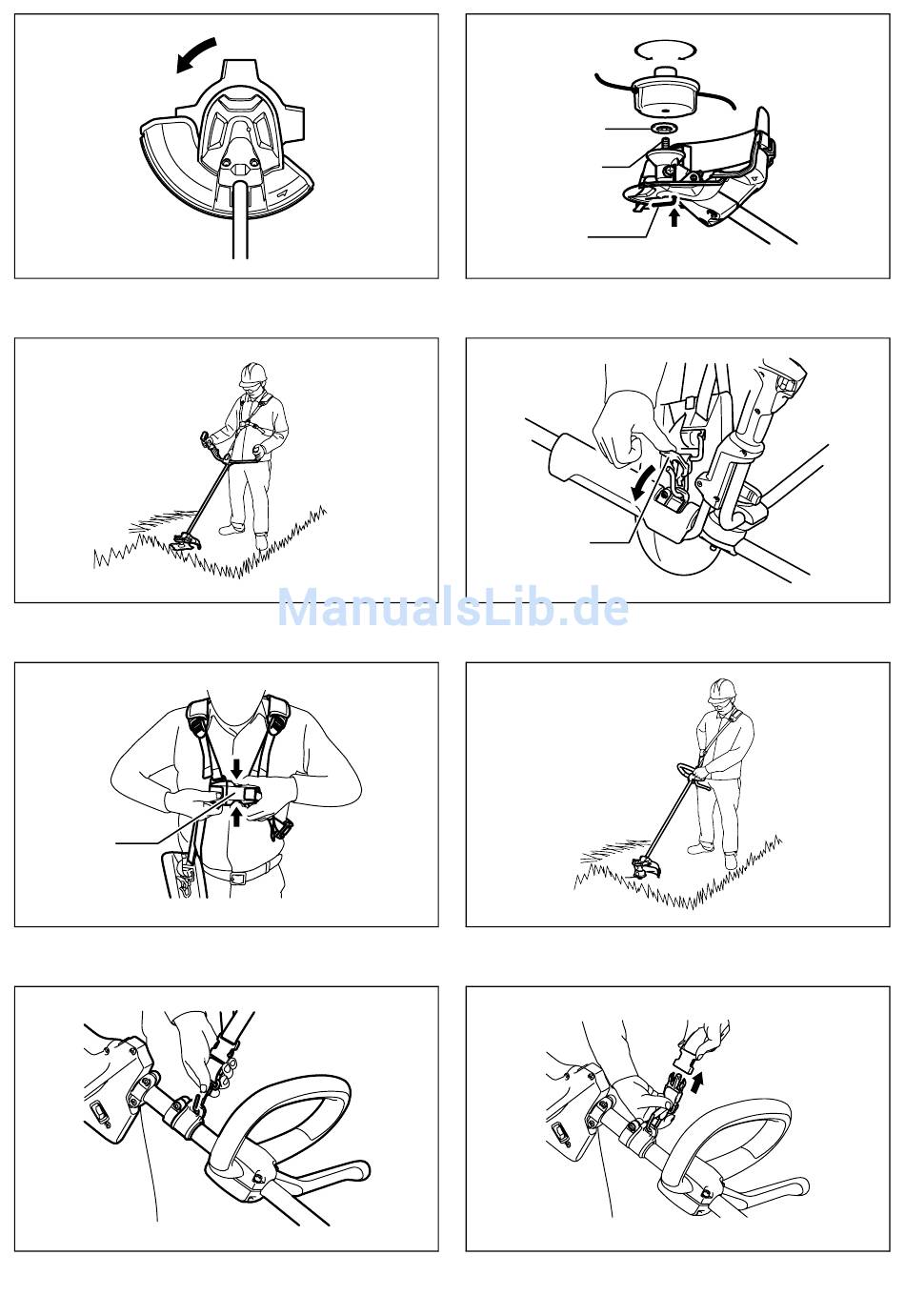 ManualsLib.de