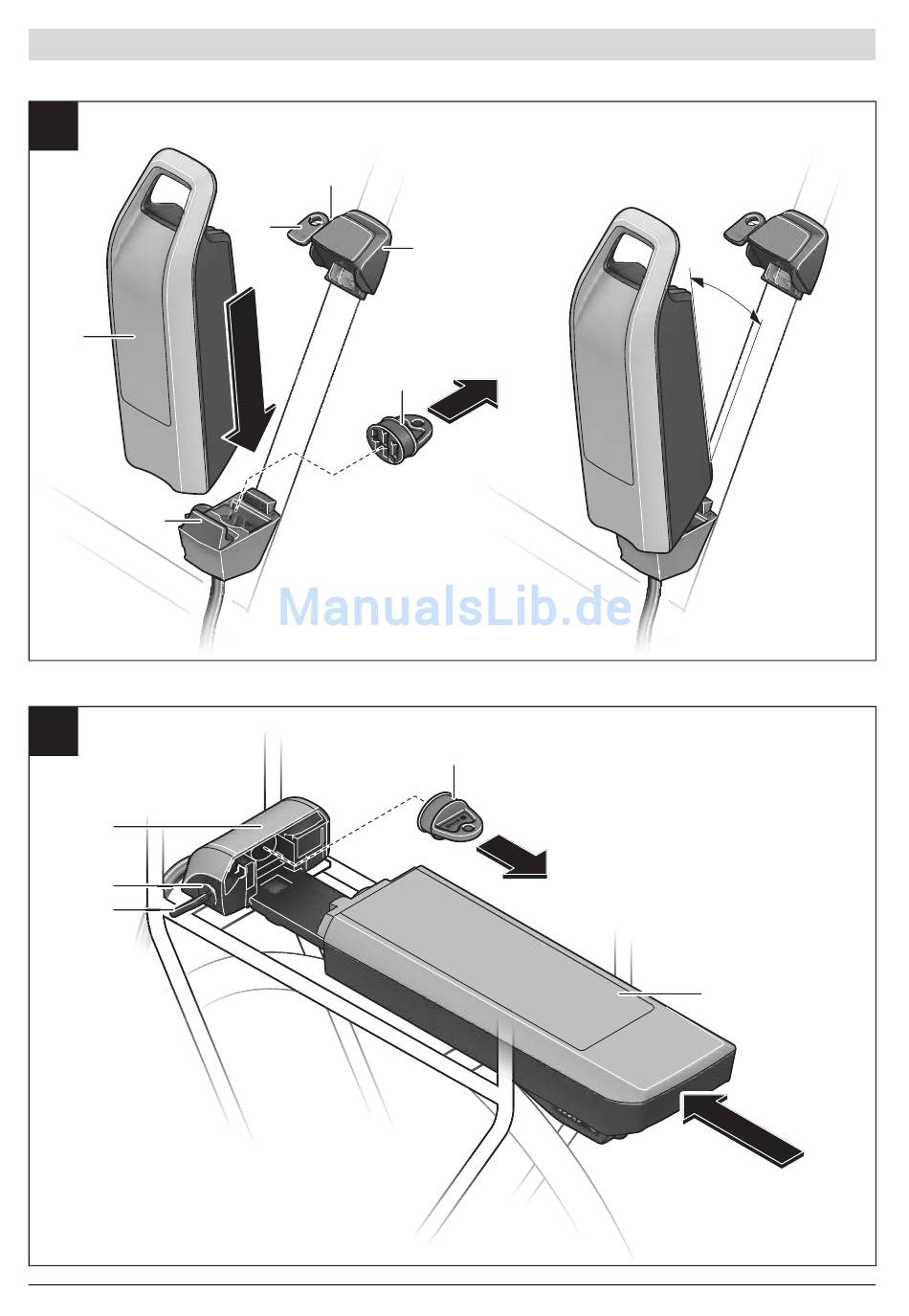 ManualsLib.de