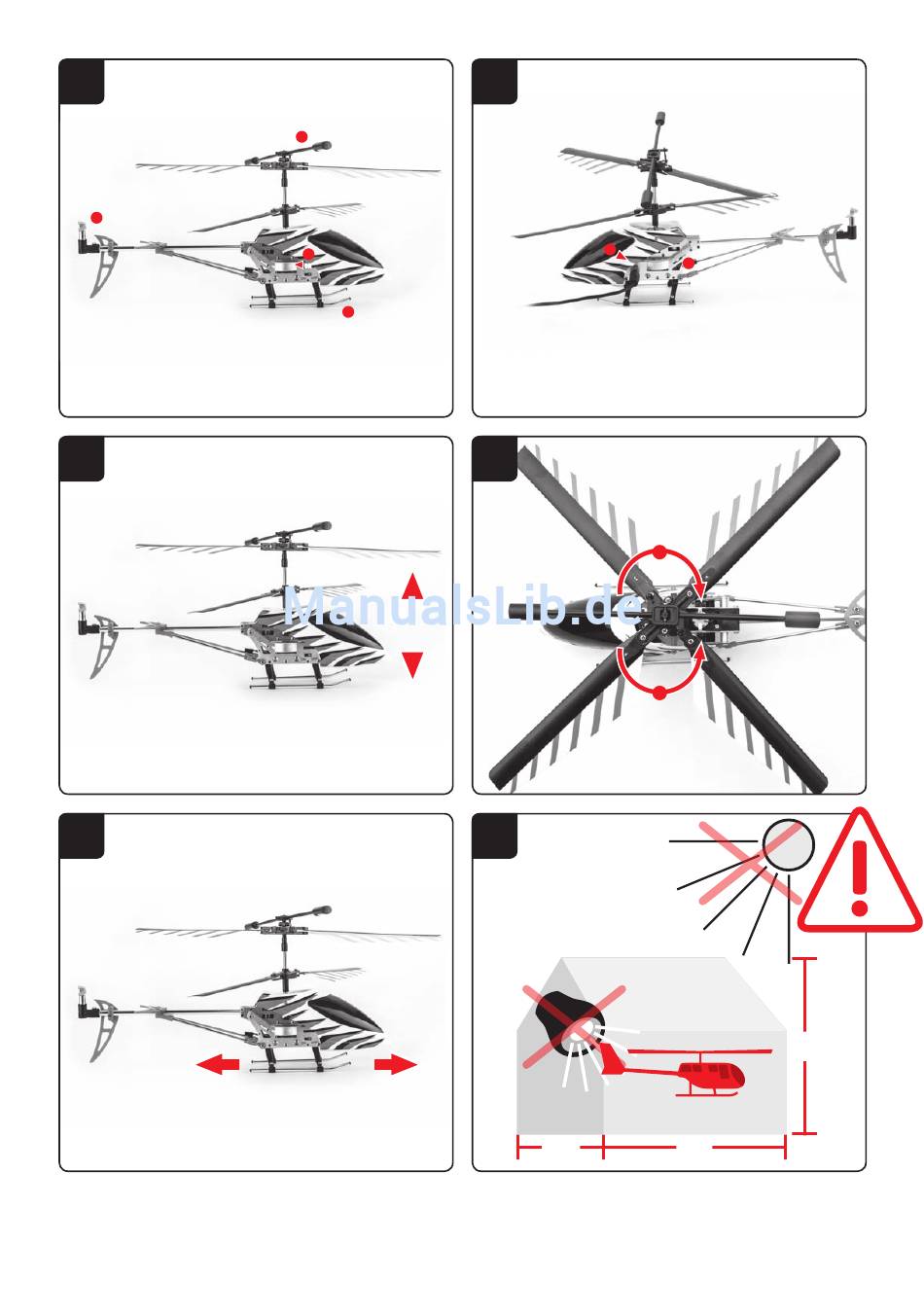 ManualsLib.de