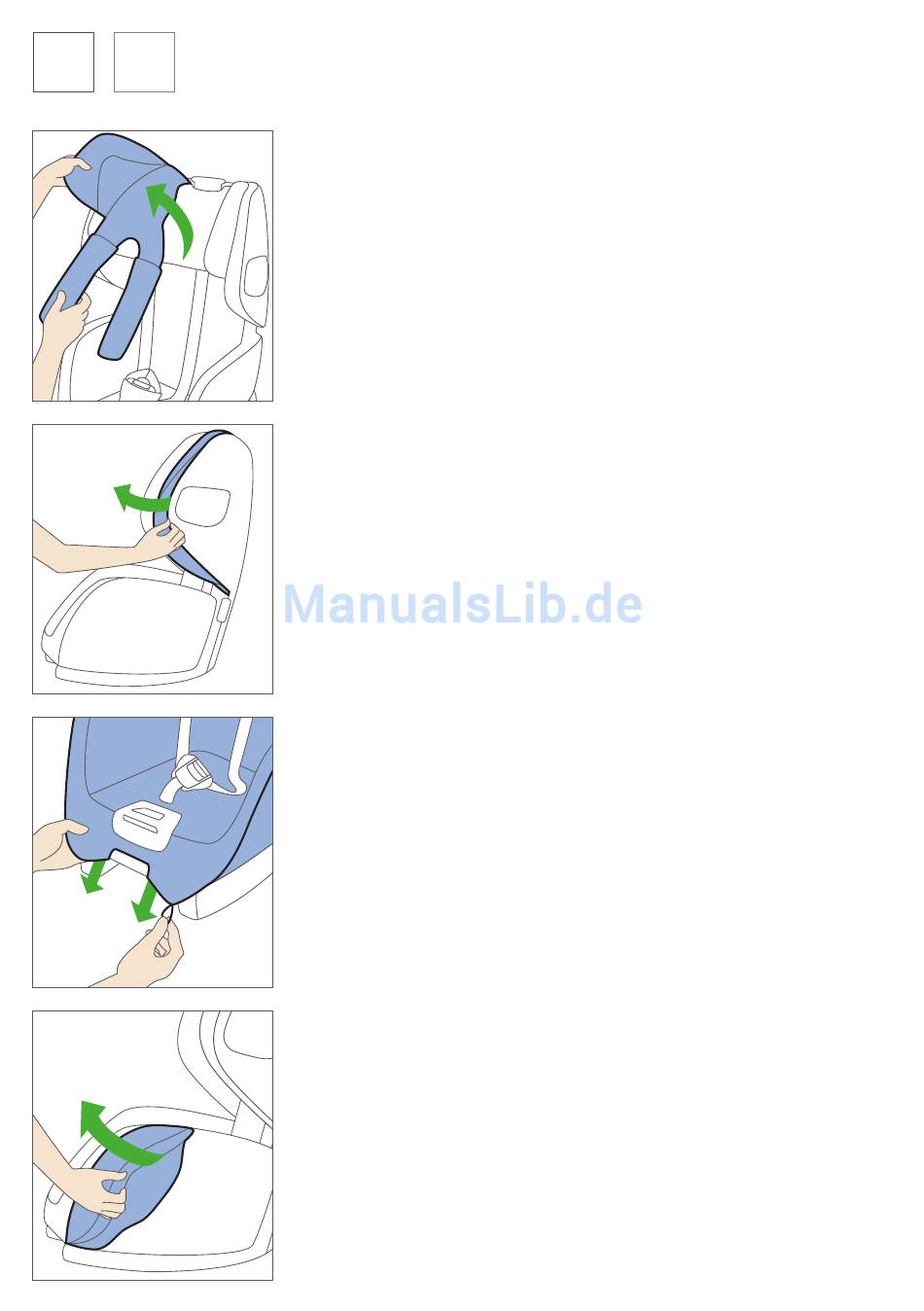 ManualsLib.de