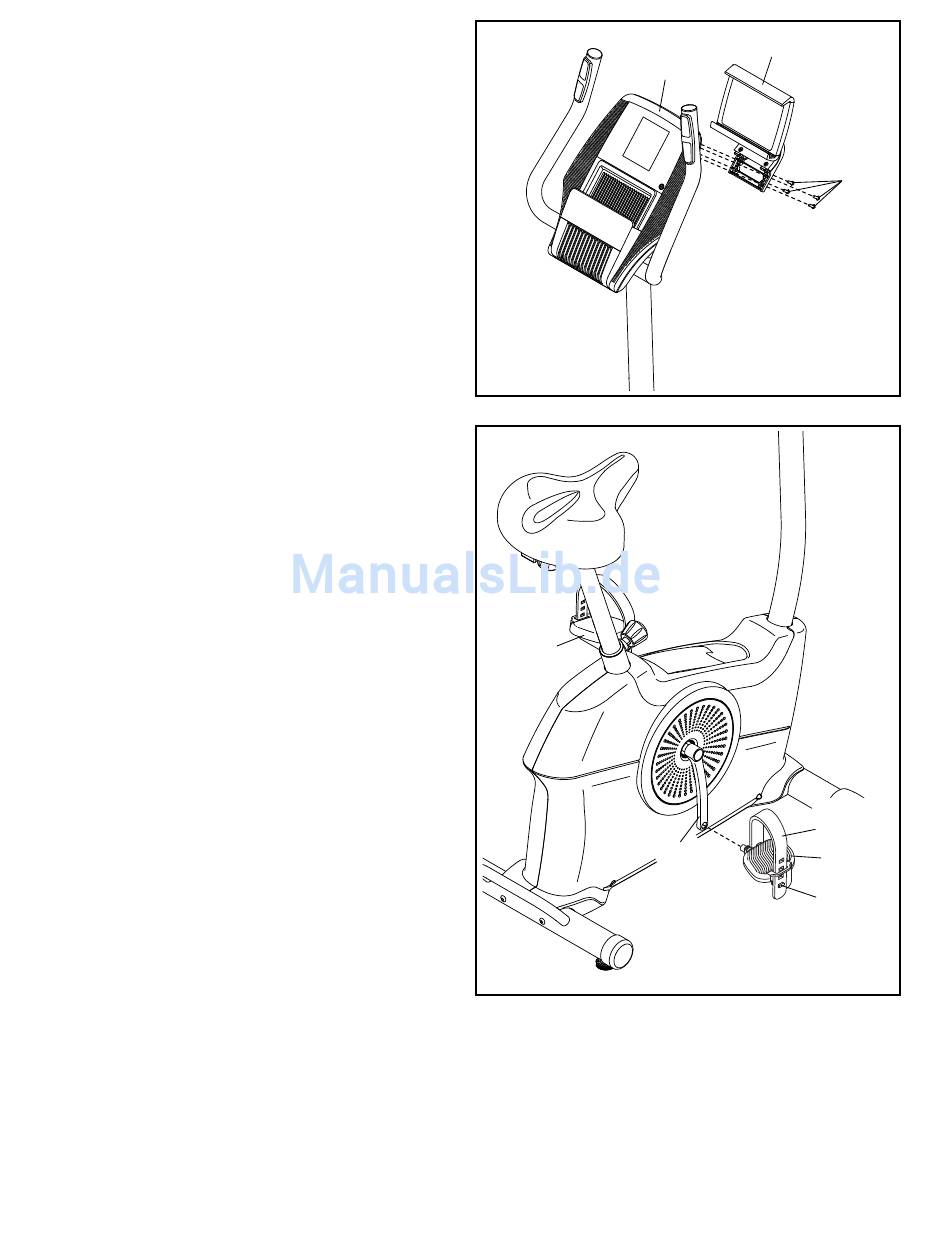 ManualsLib.de