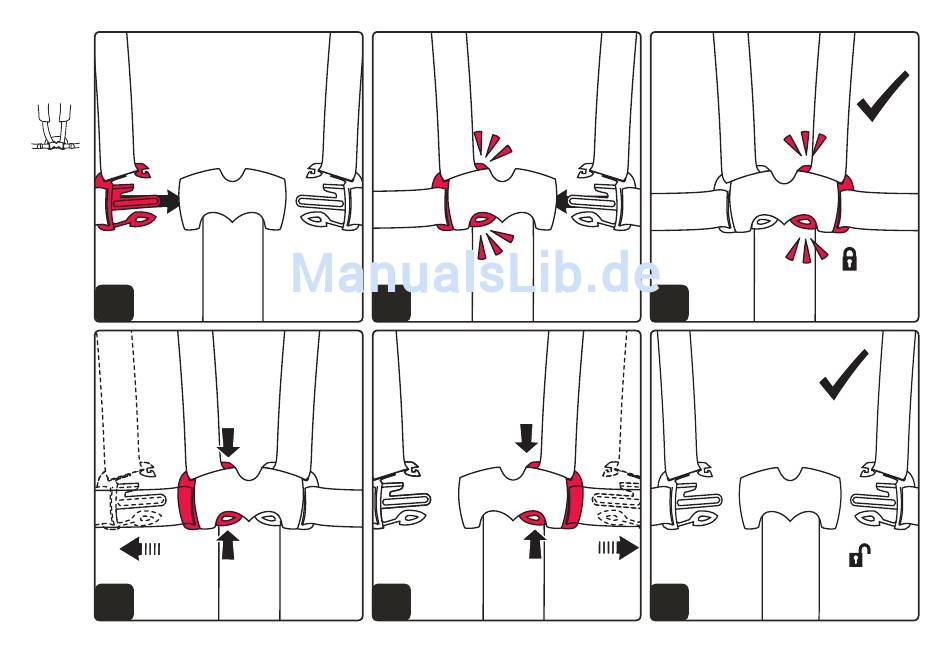 ManualsLib.de