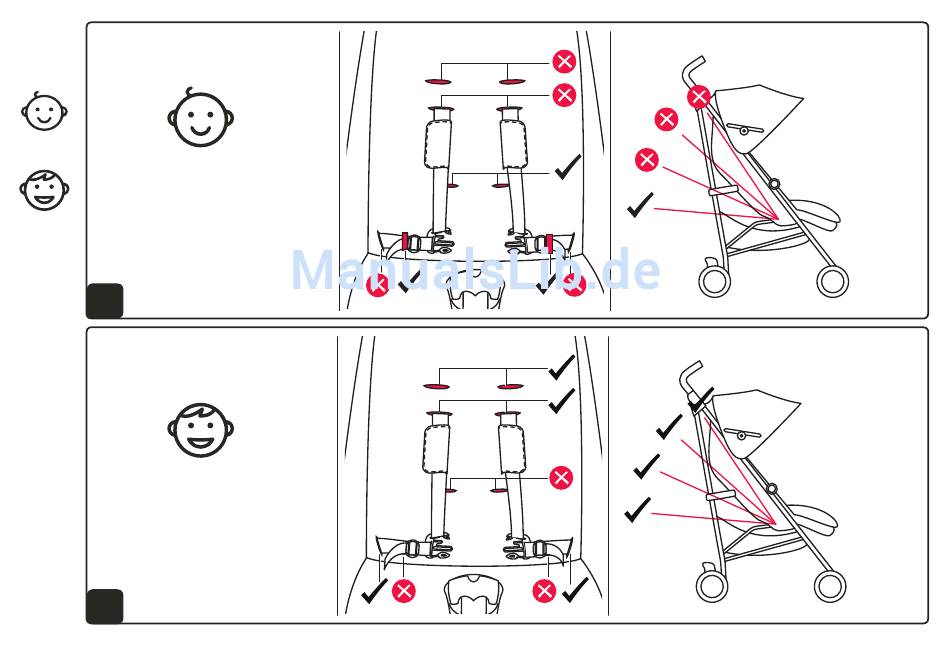 ManualsLib.de